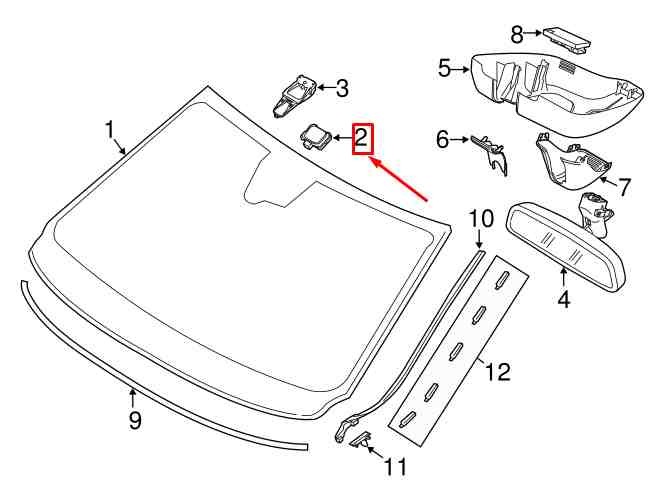 8
5
3
1
2
6
7
10
4
12
9
11