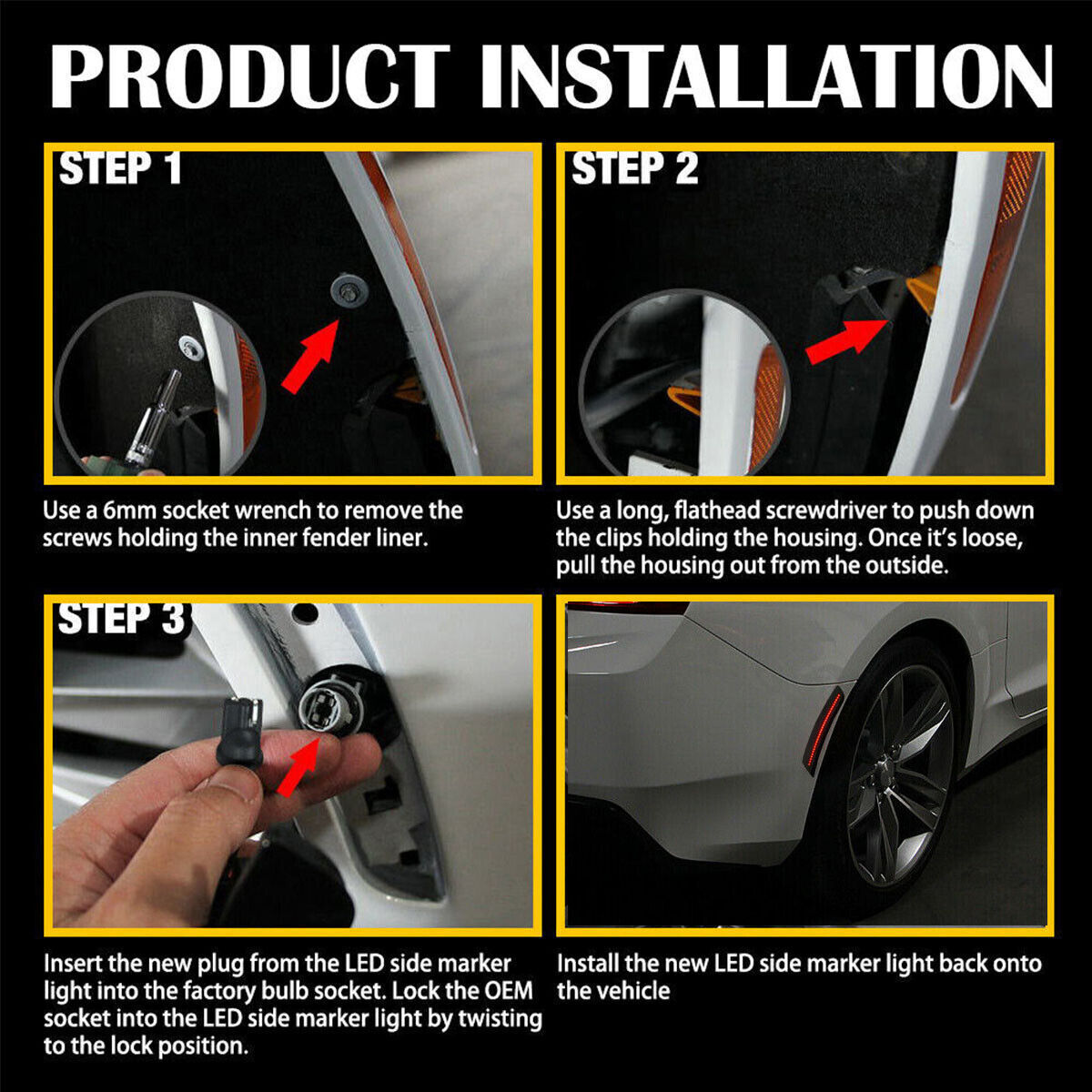 PRODUCT INSTALLATION

STEP 1

Use a 6mm socket wrench to remove the screws holding the inner fender liner.

STEP 2

Use a long, flathead screwdriver to push down the clips holding the housing. Once it's loose, pull the housing out from the outside.

STEP 3

Insert the new plug from the LED side marker light into the factory bulb socket. Lock the OEM socket into the LED side marker light by twisting to the lock position.

Install the new LED side marker light back onto the vehicle