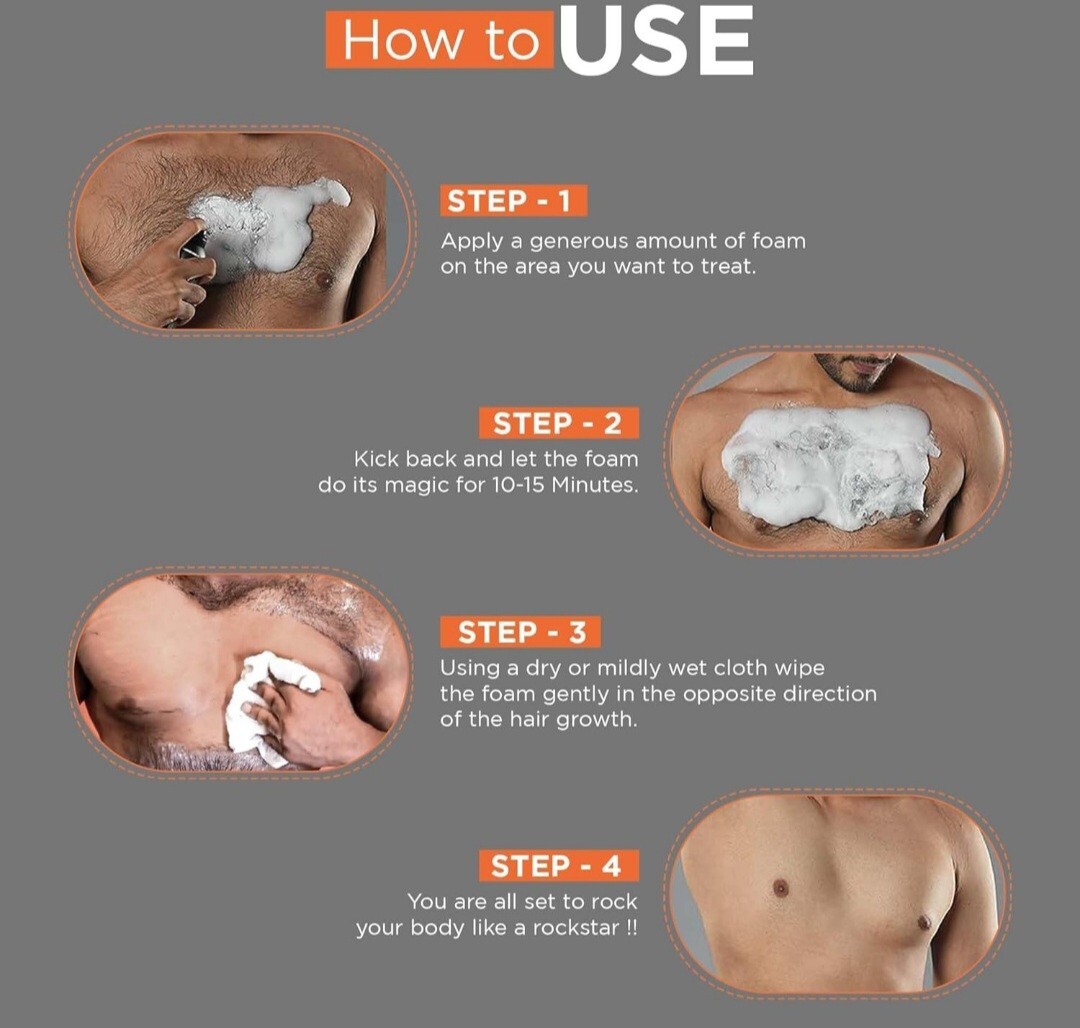 How to USE

STEP - 1

Apply a generous amount of foam on the area you want to treat.

STEP - 2

Kick back and let the foam do its magic for 10-15 Minutes.

STEP - 3

Using a dry or mildly wet cloth wipe the foam gently in the opposite direction of the hair growth.

STEP - 4

You are all set to rock your body like a rockstar !!