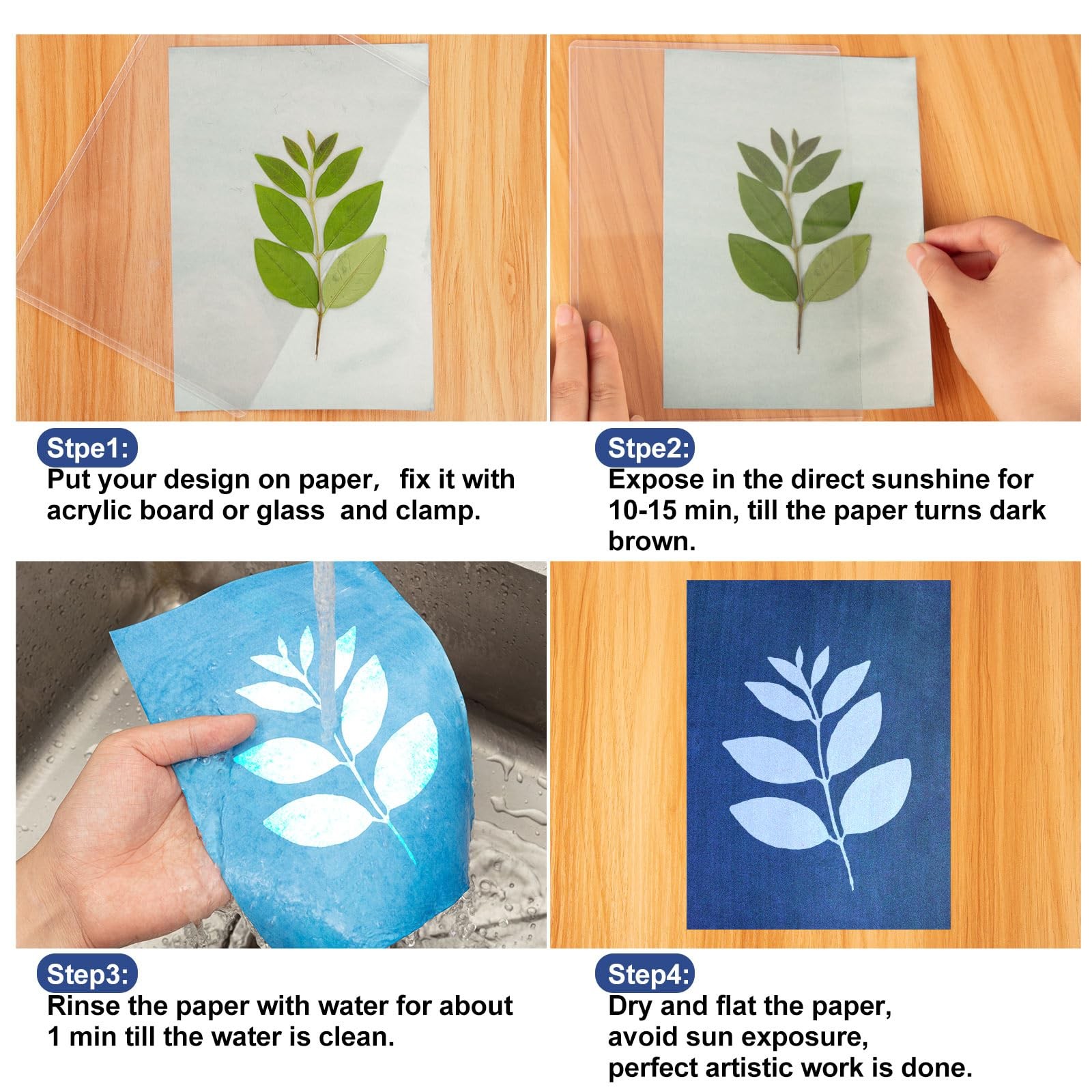 Stpe1:
Put your design on paper， fix it with acrylic board or glass and clamp.

Stpe2:
Expose in the direct sunshine for 10-15 min, till the paper turns dark brown.

Step3:
Rinse the paper with water for about 1 min till the water is clean.

Step4:
Dry and flat the paper,
avoid sun exposure,
perfect artistic work is done.