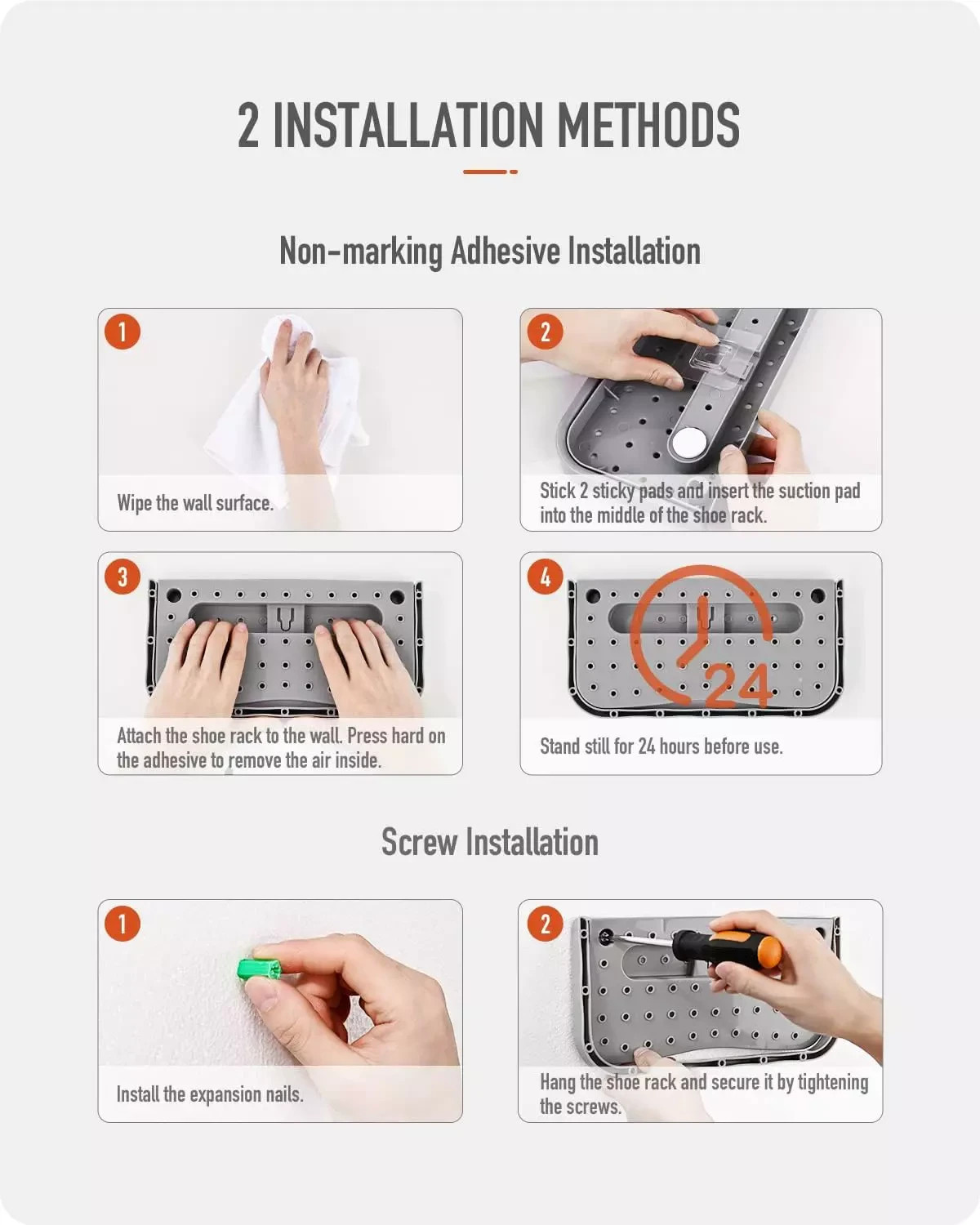 2 INSTALLATION METHODS

Non-marking Adhesive Installation

1

Wipe the wall surface.

2

Stick 2 sticky pads and insert the suction pad into the middle of the shoe rack.

3

Attach the shoe rack to the wall. Press hard on the adhesive to remove the air inside.

4

24

Stand still for 24 hours before use.

Screw Installation

1

Install the expansion nails.

2

Hang the shoe rack and secure it by tightening the screws.