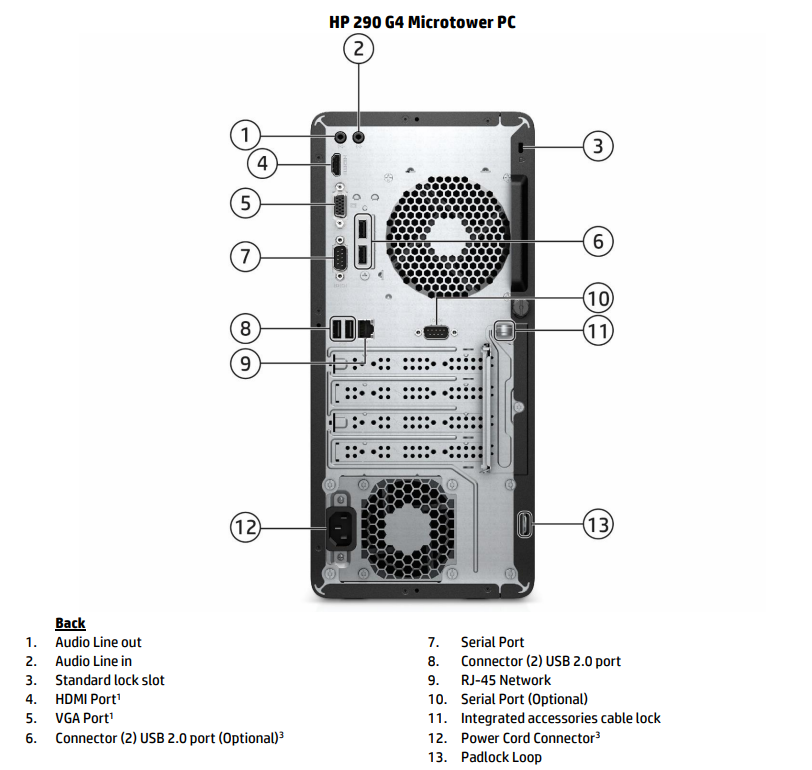 HP 290 G4 Microtower PC

2
1
3
4
5
6
7
10
8
11
9
12
13

Back

1. Audio Line out
2. Audio Line in
3. Standard lock slot
4. HDMI Port$^1$
5. VGA Port$^1$
6. Connector (2) USB 2.0 port (Optional)$^3$

7. Serial Port
8. Connector (2) USB 2.0 port
9. RJ-45 Network
10. Serial Port (Optional)
11. Integrated accessories cable lock
12. Power Cord Connector$^3$
13. Padlock Loop