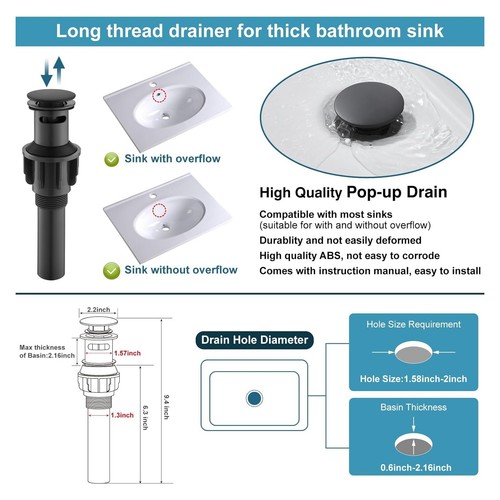 Long thread drainer for thick bathroom sink

Sink with overflow

Sink without overflow

High Quality Pop-up Drain

Compatible with most sinks
(suitable for with and without overflow)

Durablity and not easily deformed

High quality ABS, not easy to corrode

Comes with instruction manual, easy to install

2.2inch

Max thickness of Basin:2.16inch

1.57inch

1.3inch

6.3 inch

9.4 inch

Drain Hole Diameter

Hole Size Requirement

Hole Size:1.58inch-2inch

Basin Thickness

0.6inch-2.16inch