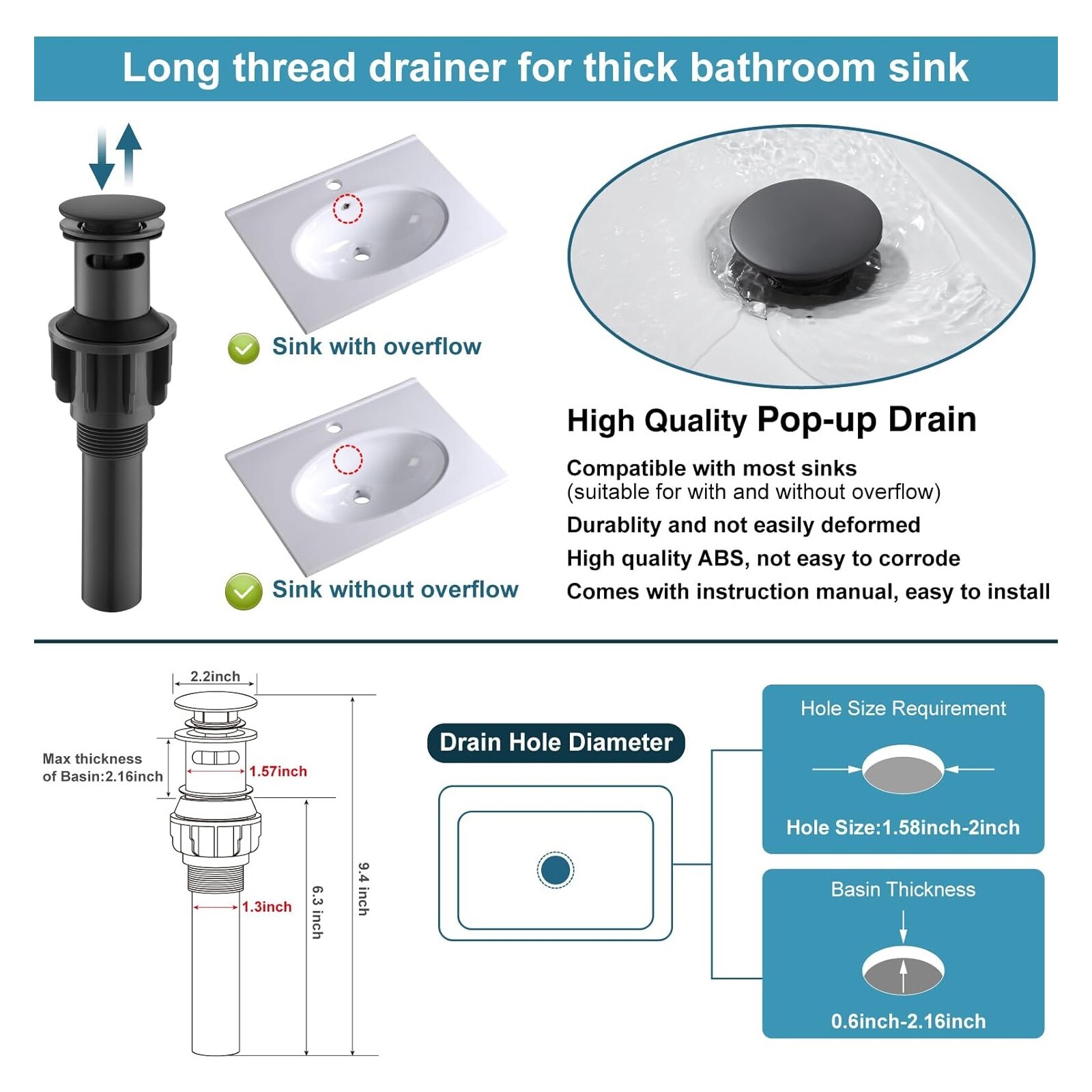 Long thread drainer for thick bathroom sink

Sink with overflow

Sink without overflow

High Quality Pop-up Drain

Compatible with most sinks
(suitable for with and without overflow)

Durablity and not easily deformed

High quality ABS, not easy to corrode

Comes with instruction manual, easy to install

2.2inch

Max thickness of Basin:2.16inch

1.57inch

1.3inch

6.3 inch

9.4 inch

Drain Hole Diameter

Hole Size Requirement

Hole Size:1.58inch-2inch

Basin Thickness

0.6inch-2.16inch