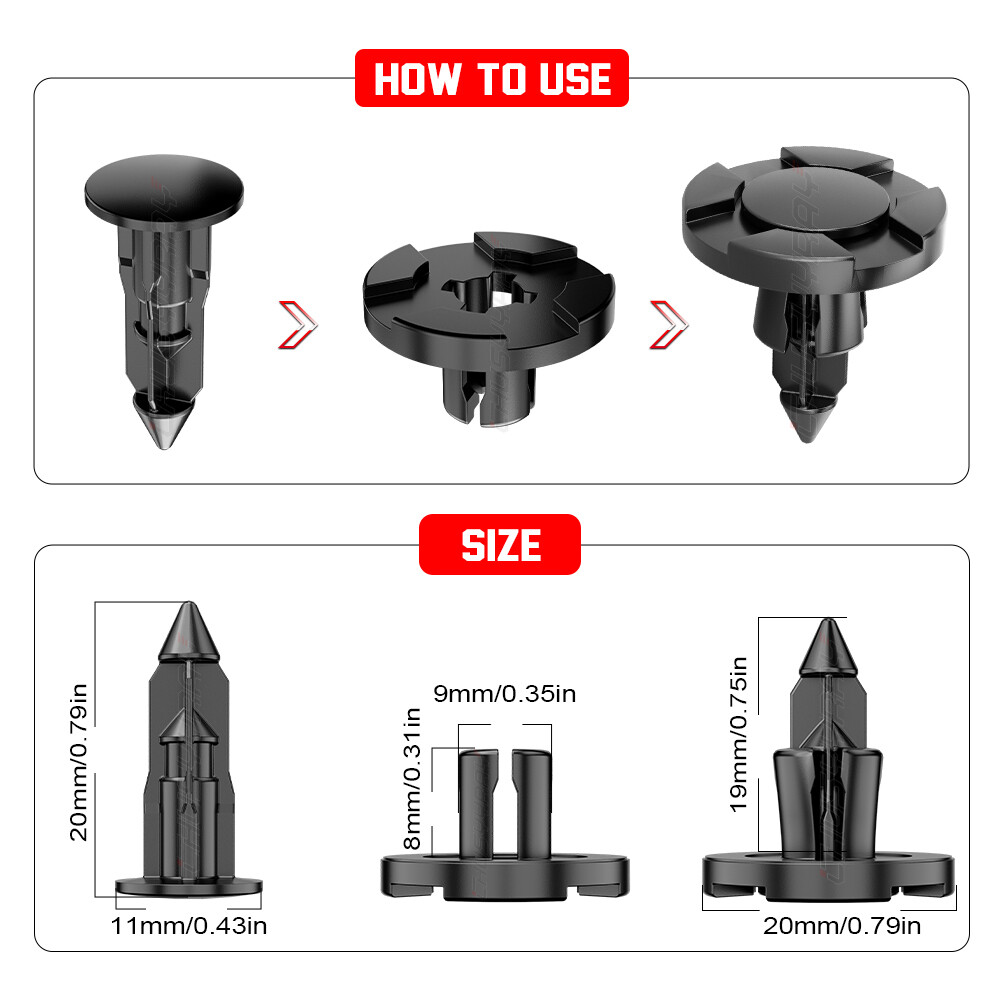 HOW TO USE

SIZE

20mm/0.79in

11mm/0.43in

9mm/0.35in

8mm/0.31in

19mm/0.75in

20mm/0.79in