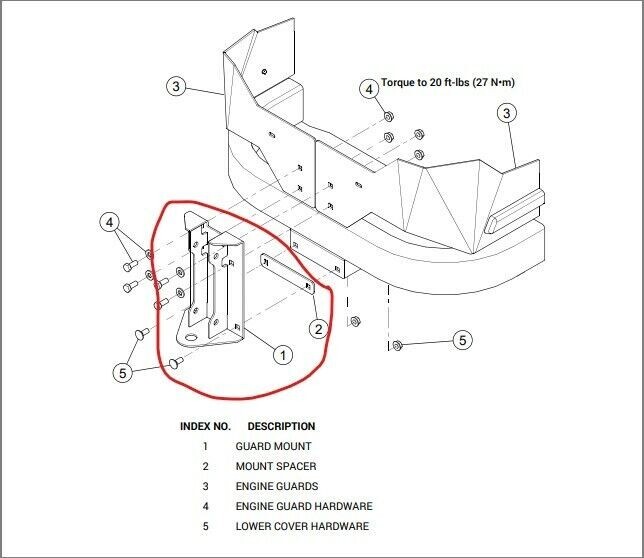 3

4

Torque to 20 ft-lbs (27 N•m)

3

4

2

1

5

5

| INDEX NO. | DESCRIPTION |
|---|---|
| 1 | GUARD MOUNT |
| 2 | MOUNT SPACER |
| 3 | ENGINE GUARDS |
| 4 | ENGINE GUARD HARDWARE |
| 5 | LOWER COVER HARDWARE |