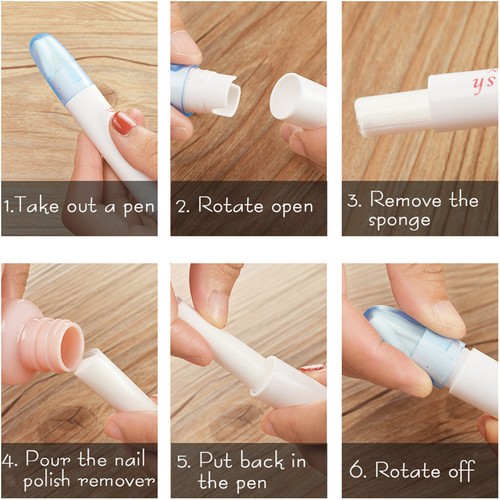 1.Take out a pen

2. Rotate open

ys

3. Remove the sponge

4. Pour the nail polish remover

5. Put back in the pen

6. Rotate off