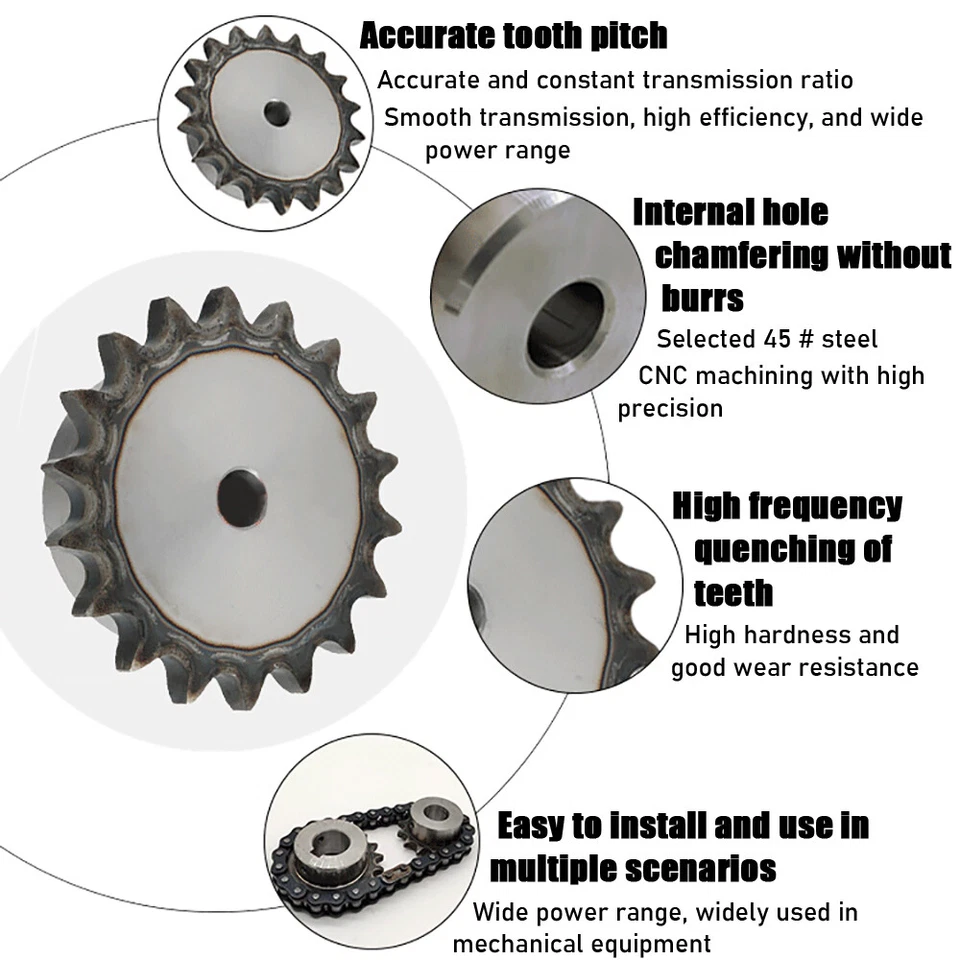 Accurate tooth pitch

Accurate and constant transmission ratio

Smooth transmission, high efficiency, and wide power range

Internal hole chamfering without burrs

Selected 45 # steel

CNC machining with high precision

High frequency quenching of teeth

High hardness and good wear resistance

Easy to install and use in multiple scenarios

Wide power range, widely used in mechanical equipment