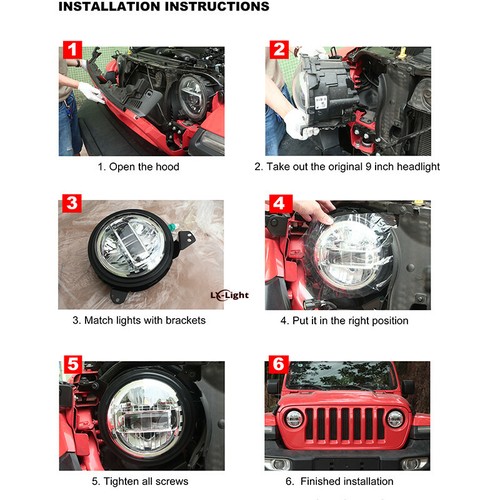 INSTALLATION INSTRUCTIONS

1

1. Open the hood

2

2. Take out the original 9 inch headlight

3

LX-Light

3. Match lights with brackets

4

4. Put it in the right position

5

5. Tighten all screws

6

6. Finished installation