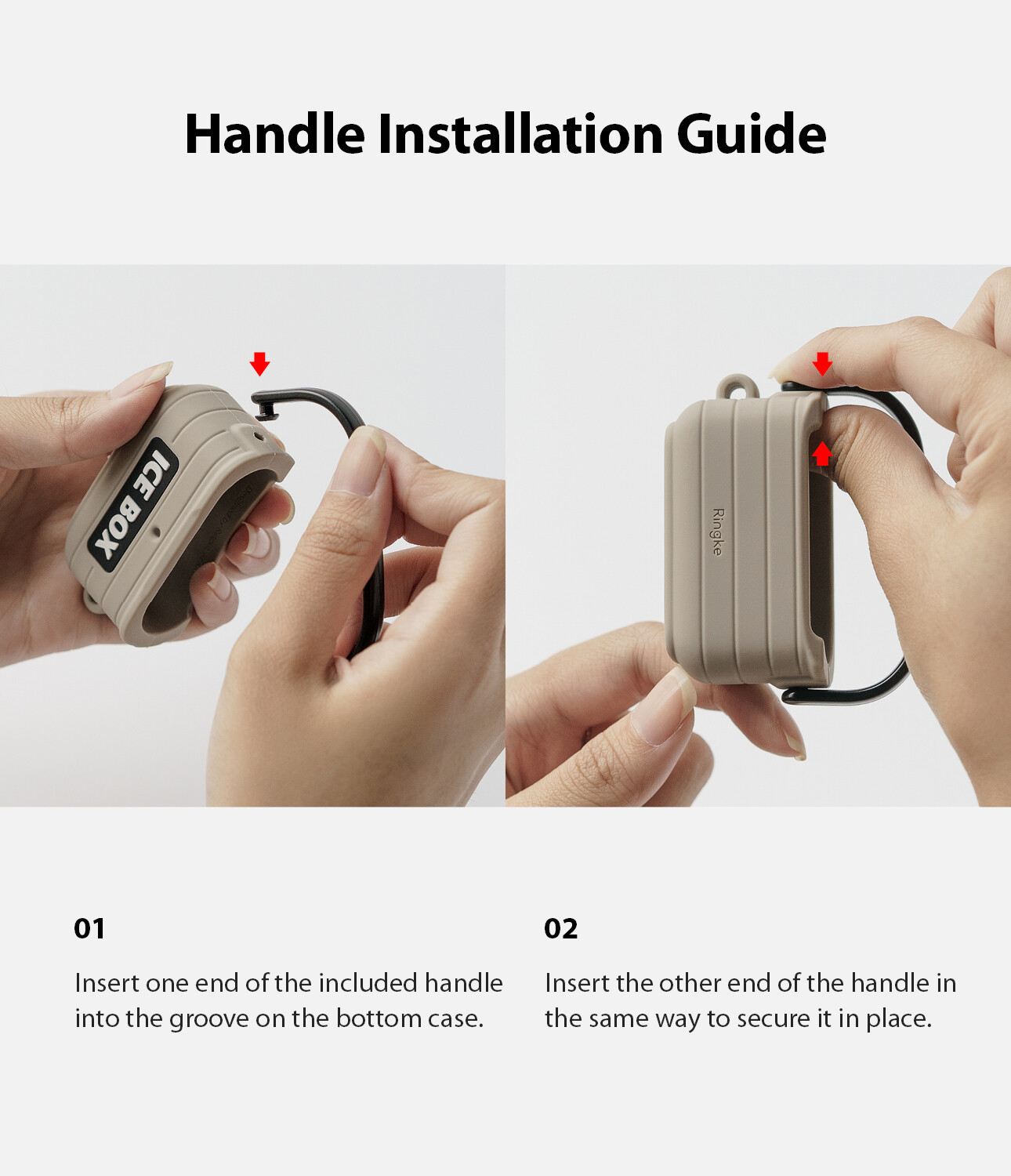 Handle Installation Guide

ICE BOX

Ringke

01

Insert one end of the included handle into the groove on the bottom case.

02

Insert the other end of the handle in the same way to secure it in place.