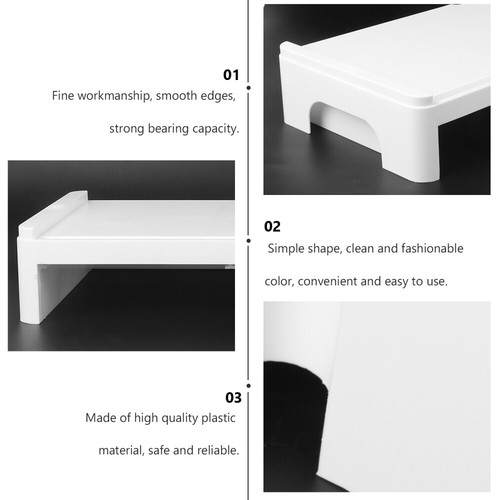 01
Fine workmanship, smooth edges, strong bearing capacity.

02
Simple shape, clean and fashionable color, convenient and easy to use.

03
Made of high quality plastic material, safe and reliable.