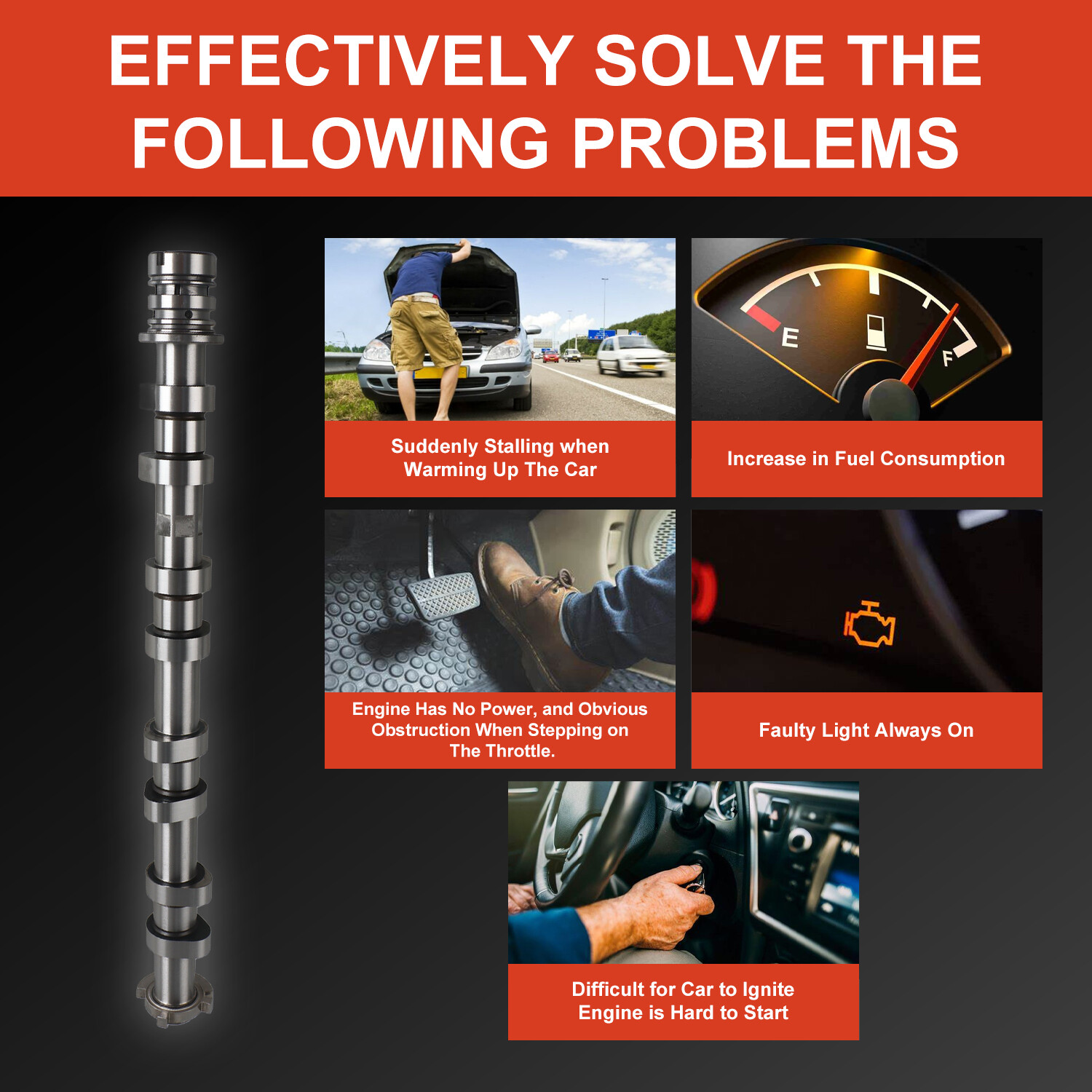 EFFECTIVELY SOLVE THE FOLLOWING PROBLEMS

E F

Suddenly Stalling when Warming Up The Car

Increase in Fuel Consumption

Engine Has No Power, and Obvious Obstruction When Stepping on The Throttle.

Faulty Light Always On

Difficult for Car to Ignite Engine is Hard to Start