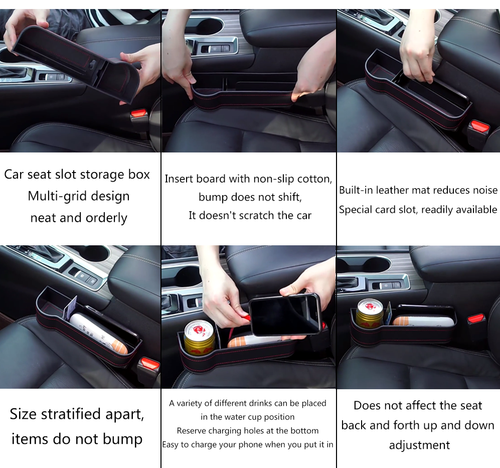 Car seat slot storage box
Multi-grid design
neat and orderly

Insert board with non-slip cotton,
bump does not shift,
It doesn't scratch the car

Built-in leather mat reduces noise
Special card slot, readily available

Size stratified apart,
items do not bump

A variety of different drinks can be placed
in the water cup position
Reserve charging holes at the bottom
Easy to charge your phone when you put it in

Does not affect the seat
back and forth up and down
adjustment