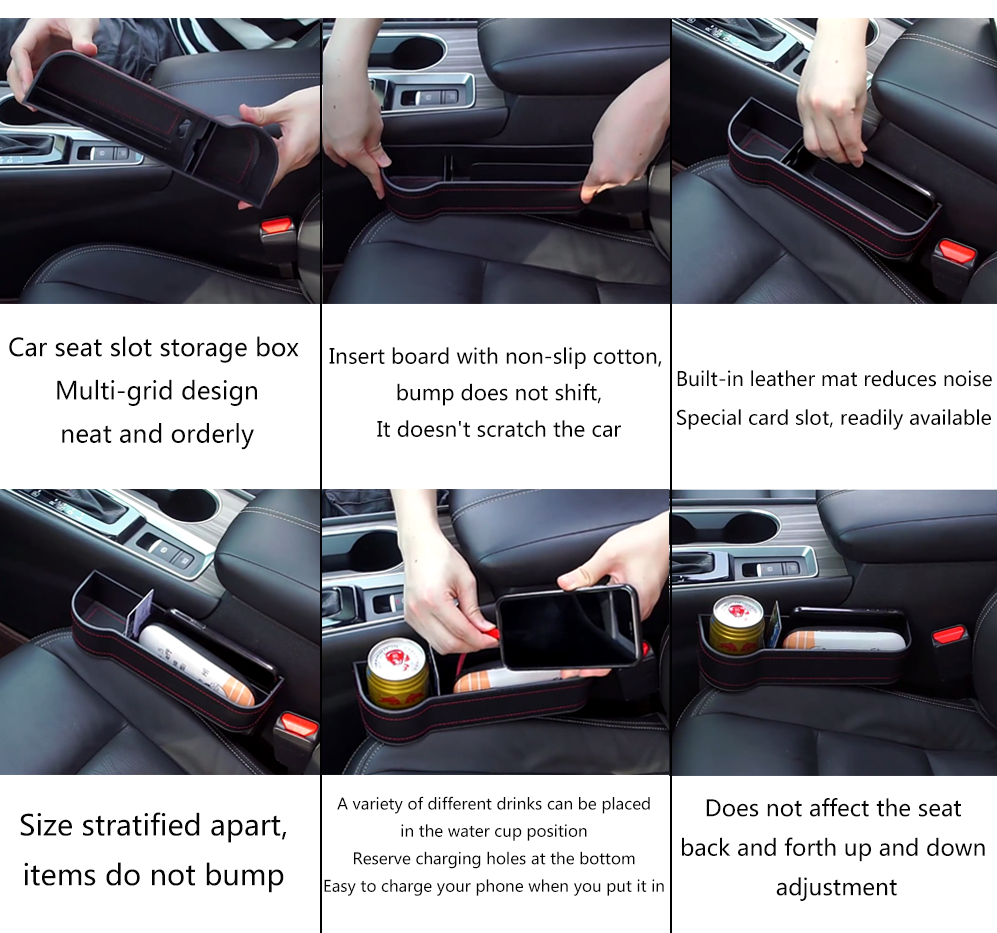 Car seat slot storage box
Multi-grid design
neat and orderly

Insert board with non-slip cotton,
bump does not shift,
It doesn't scratch the car

Built-in leather mat reduces noise
Special card slot, readily available

Size stratified apart,
items do not bump

A variety of different drinks can be placed in the water cup position
Reserve charging holes at the bottom
Easy to charge your phone when you put it in

Does not affect the seat back and forth up and down adjustment