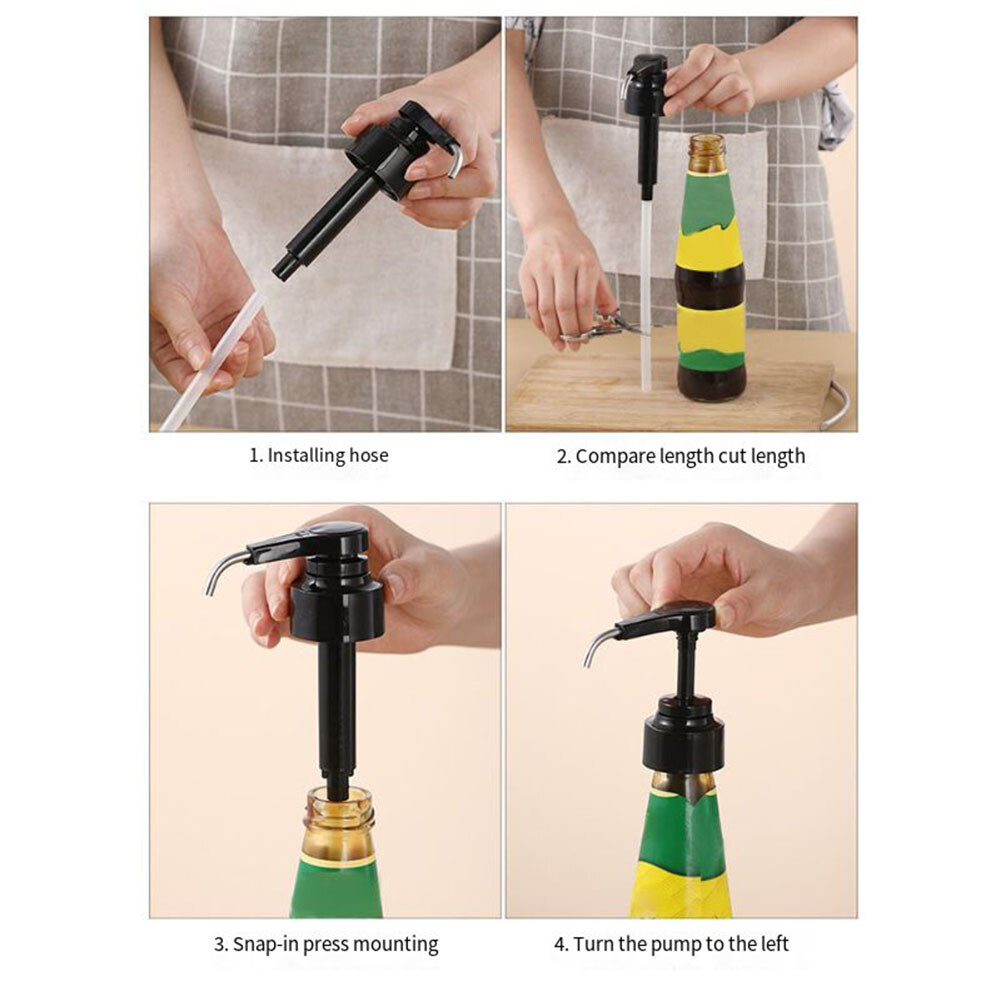 1. Installing hose

2. Compare length cut length

3. Snap-in press mounting

4. Turn the pump to the left