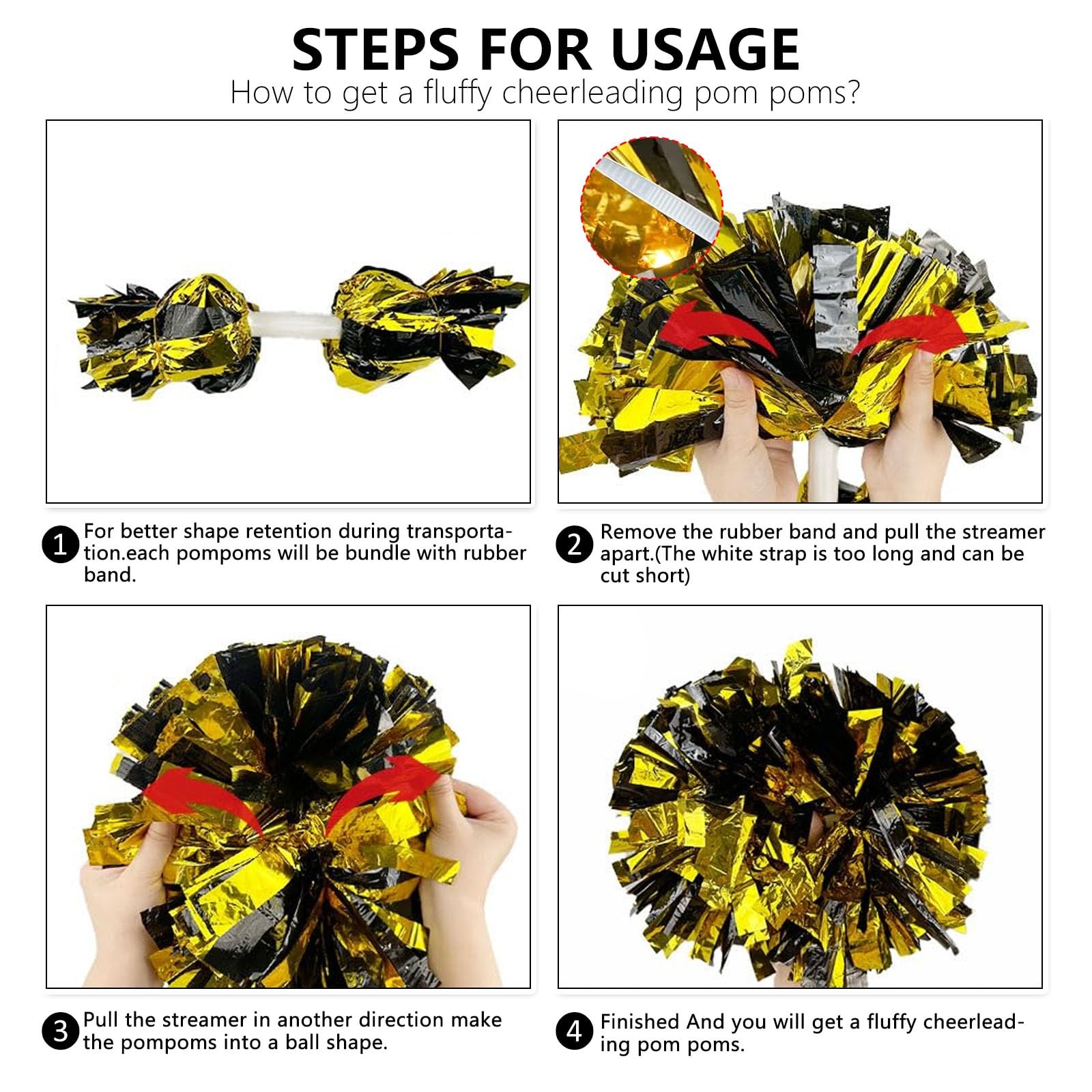 STEPS FOR USAGE
How to get a fluffy cheerleading pom poms?

1 For better shape retention during transportation.each pompoms will be bundle with rubber band.

2 Remove the rubber band and pull the streamer apart.(The white strap is too long and can be cut short)

3 Pull the streamer in another direction make the pompoms into a ball shape.

4 Finished And you will get a fluffy cheerleading pom poms.