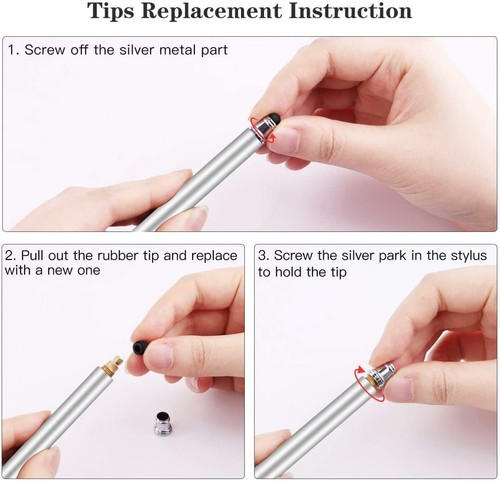 Tips Replacement Instruction

1. Screw off the silver metal part

2. Pull out the rubber tip and replace with a new one

3. Screw the silver park in the stylus to hold the tip