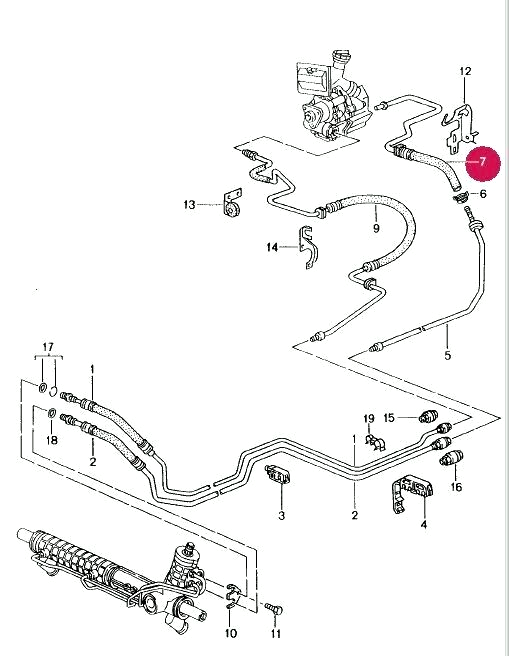 12
7
6
13
9
14
5
17
1
18
2
19
15
1
16
3
2
4
10
11