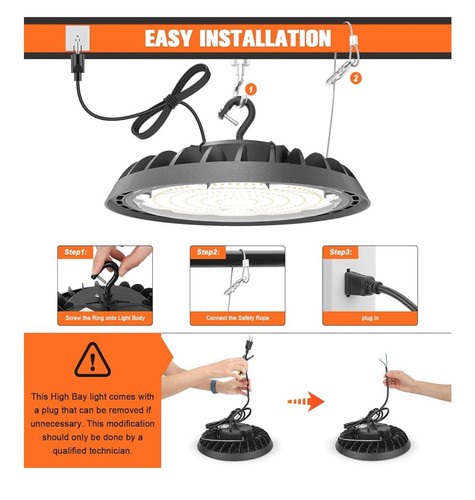 EASY INSTALLATION

1

2

Step1:

Screw the Ring onto Light Body

Step2:

Connect the Safety Rope

Step3:

plug in

This High Bay light comes with a plug that can be removed if unnecessary. This modification should only be done by a qualified technician.