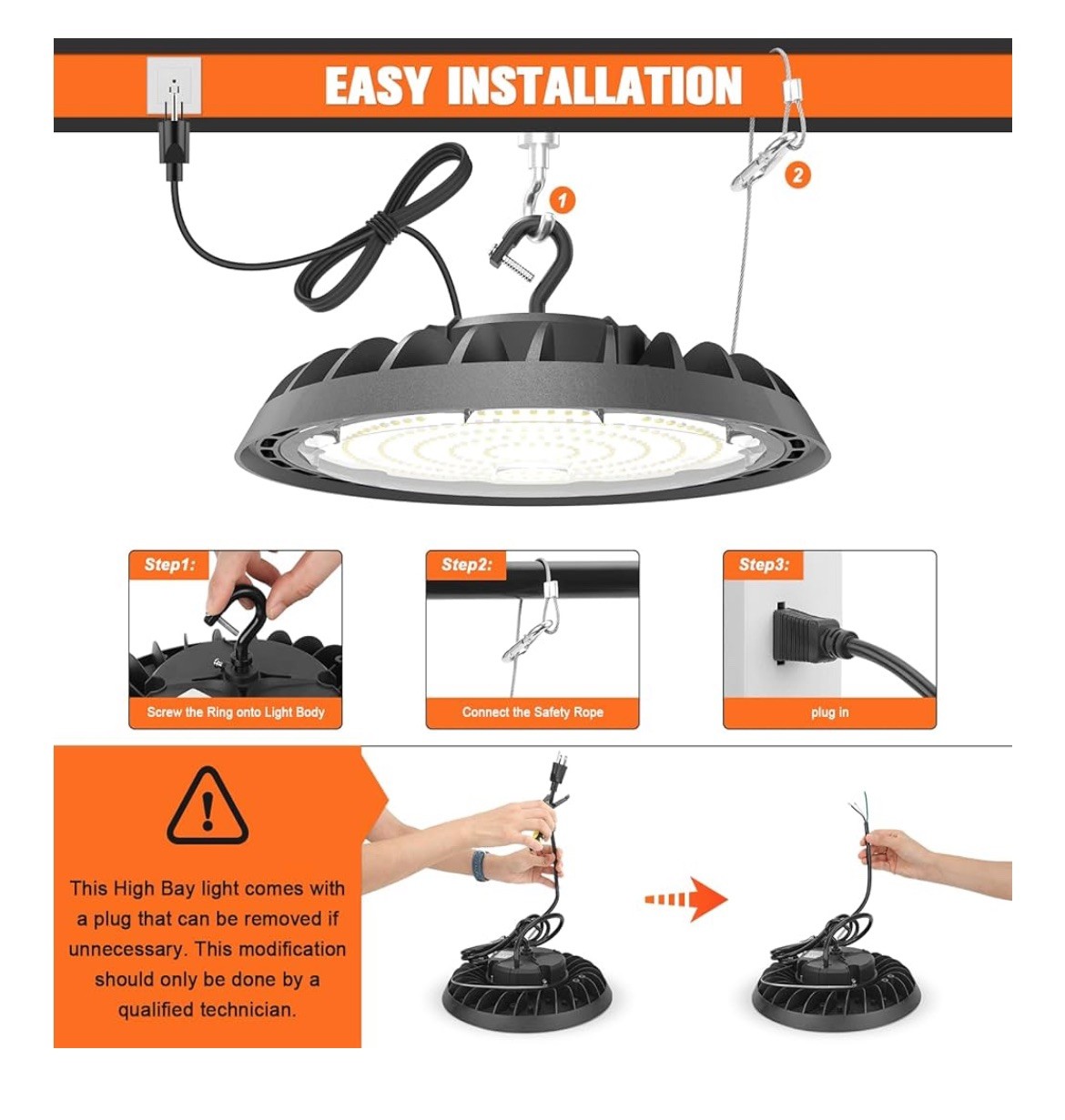 EASY INSTALLATION

1

2

Step1:

Screw the Ring onto Light Body

Step2:

Connect the Safety Rope

Step3:

plug in

This High Bay light comes with a plug that can be removed if unnecessary. This modification should only be done by a qualified technician.