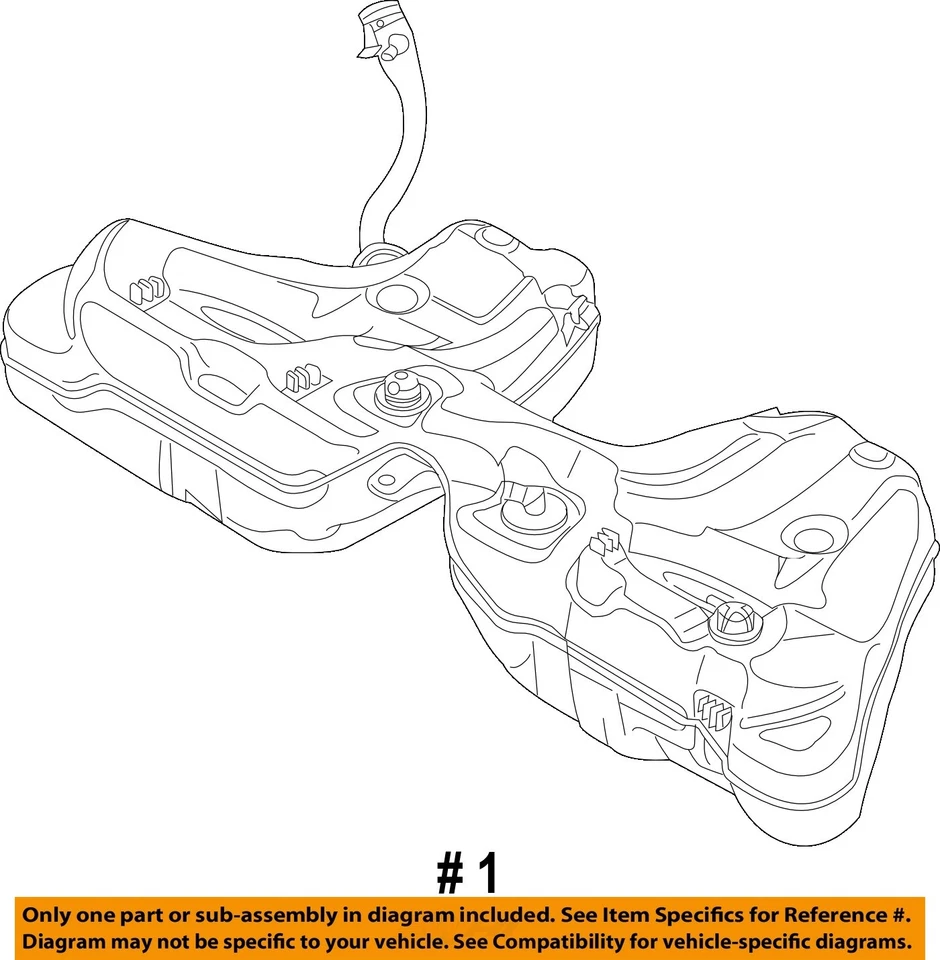 # 1

Only one part or sub-assembly in diagram included. See Item Specifics for Reference #. Diagram may not be specific to your vehicle. See Compatibility for vehicle-specific diagrams.