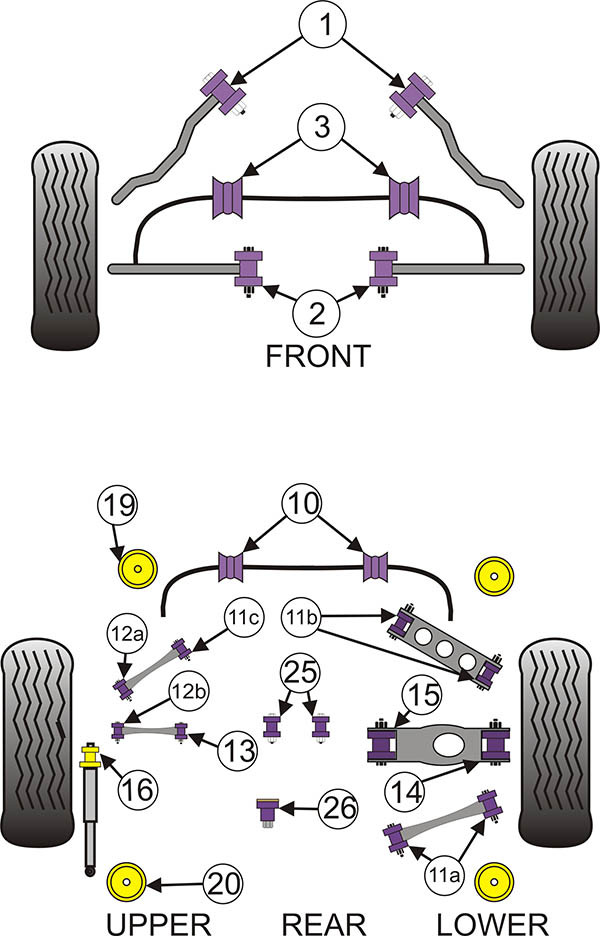 1
3
2
FRONT

19
10
12a
11c
11b
12b
25
15
13
16
14
26
11a
20
UPPER
REAR
LOWER