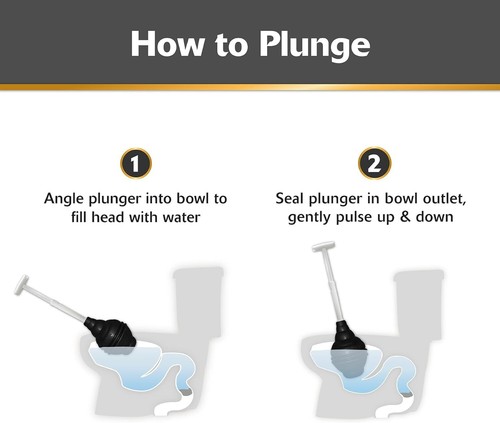 How to Plunge

1

Angle plunger into bowl to fill head with water

2

Seal plunger in bowl outlet, gently pulse up & down