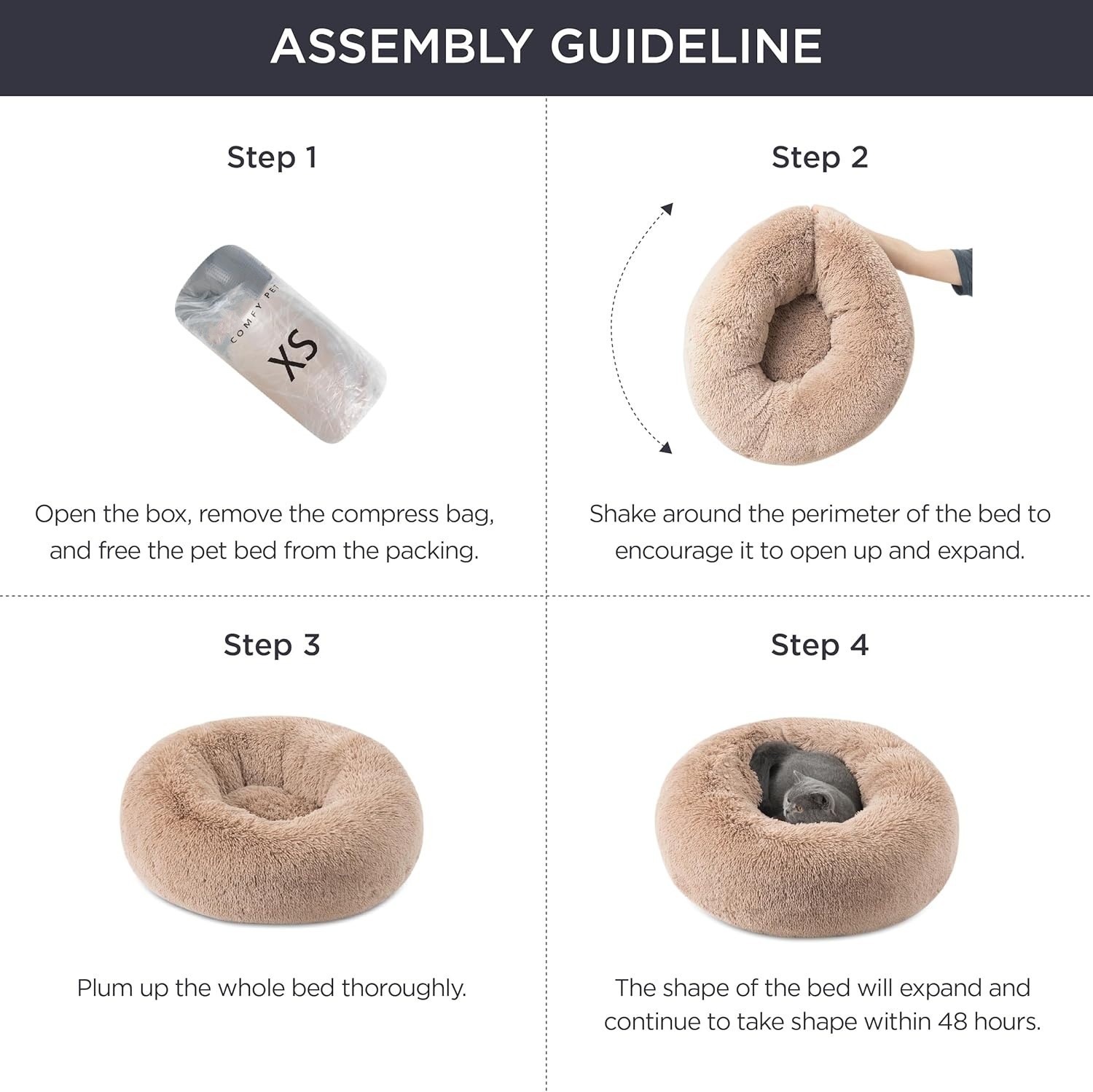 ASSEMBLY GUIDELINE

Step 1

COMFY PET
XS

Open the box, remove the compress bag, and free the pet bed from the packing.

Step 2

Shake around the perimeter of the bed to encourage it to open up and expand.

Step 3

Plum up the whole bed thoroughly.

Step 4

The shape of the bed will expand and continue to take shape within 48 hours.