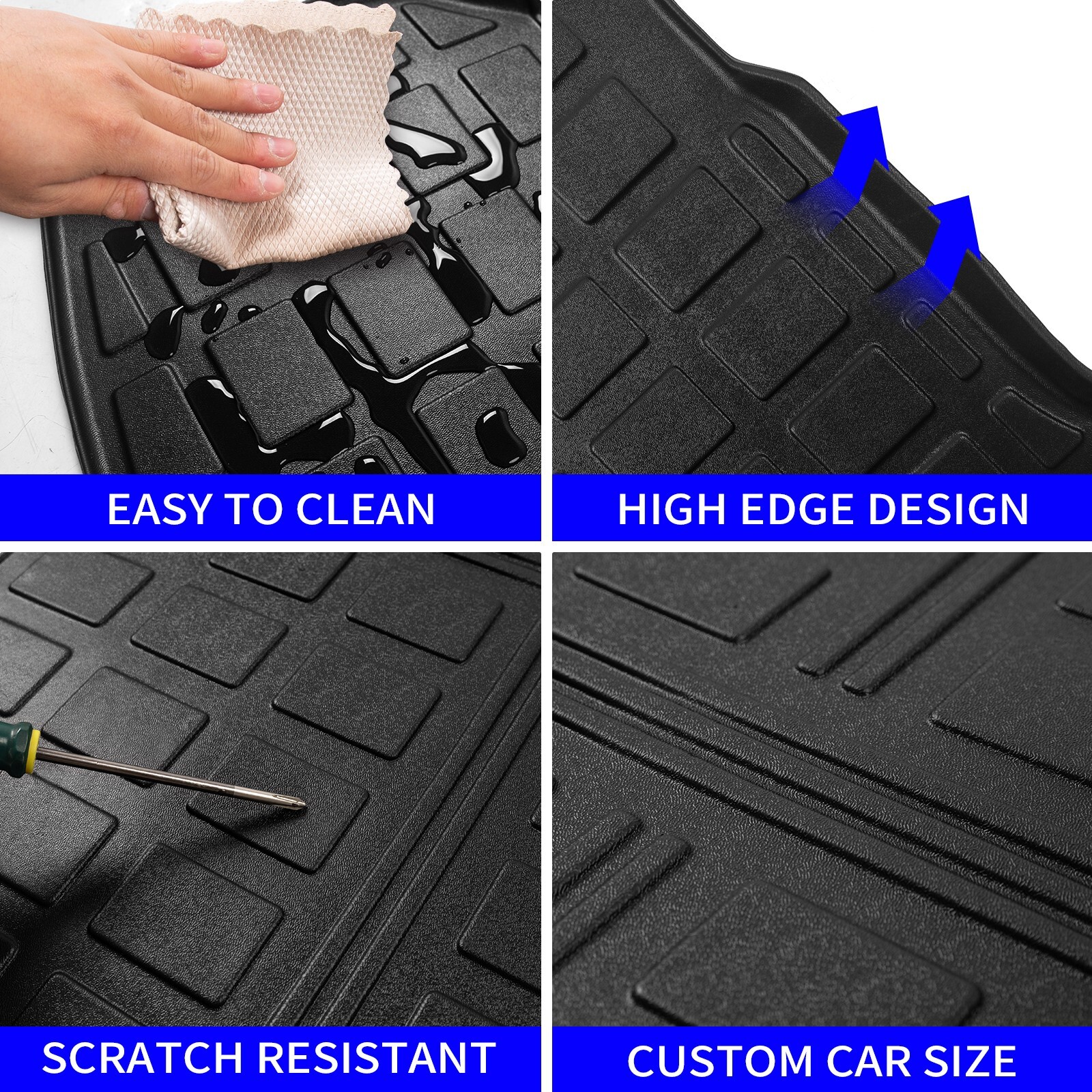 EASY TO CLEAN

HIGH EDGE DESIGN

SCRATCH RESISTANT

CUSTOM CAR SIZE