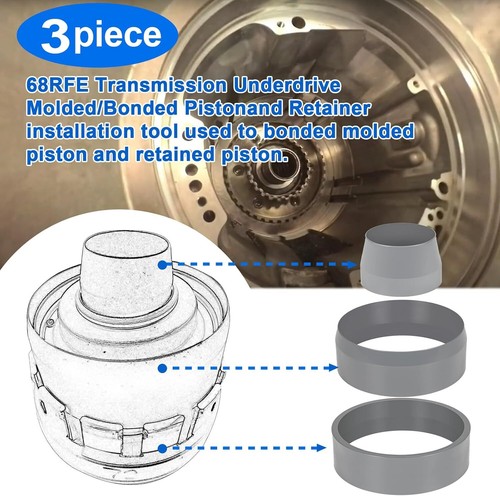 3piece

68RFE Transmission Underdrive Molded/Bonded Pistonand Retainer installation tool used to bonded molded piston and retained piston.