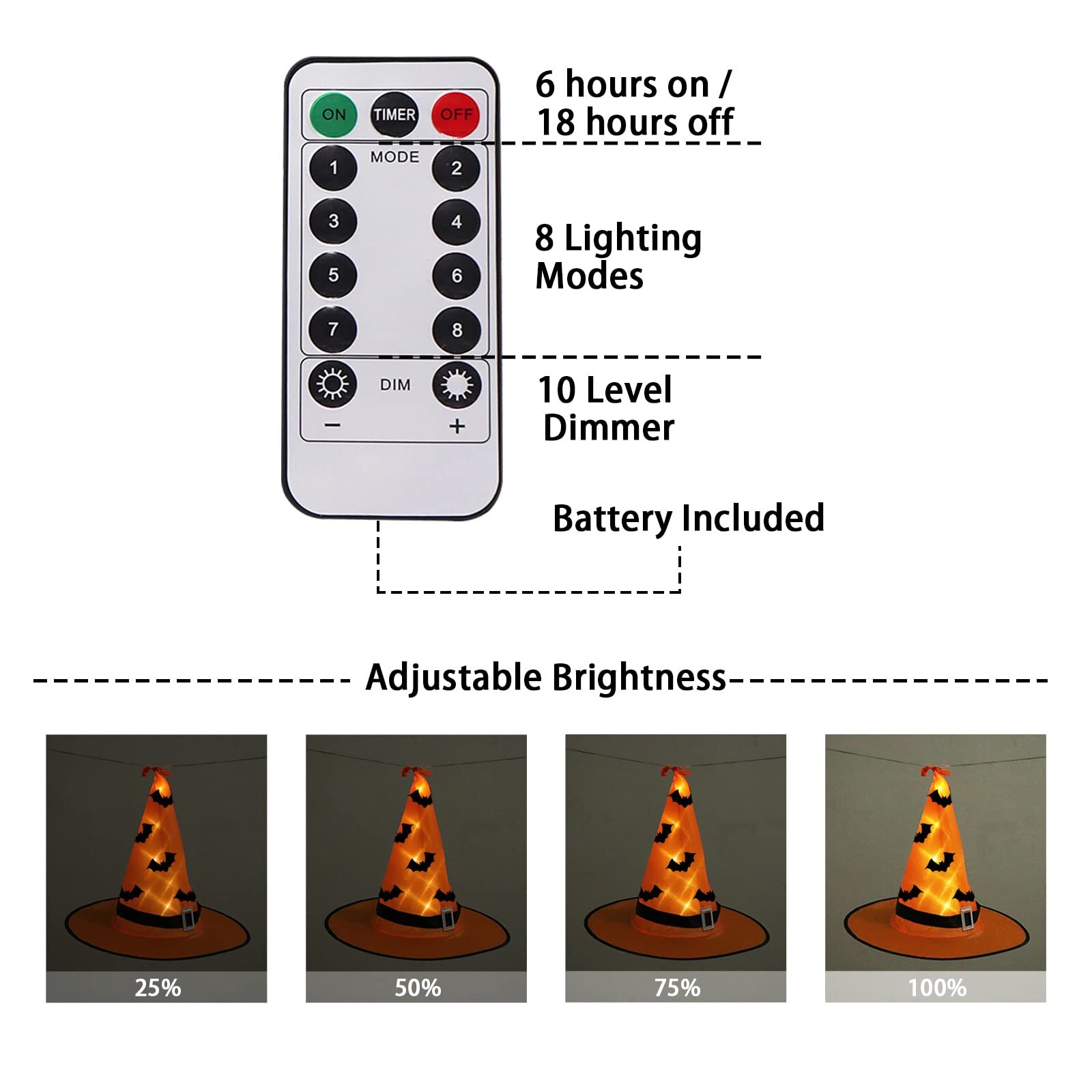 ON TIMER OFF

MODE

1 2

3 4

5 6

7 8

DIM

− +

6 hours on / 18 hours off

8 Lighting Modes

10 Level Dimmer

Battery Included

Adjustable Brightness

25%

50%

75%

100%