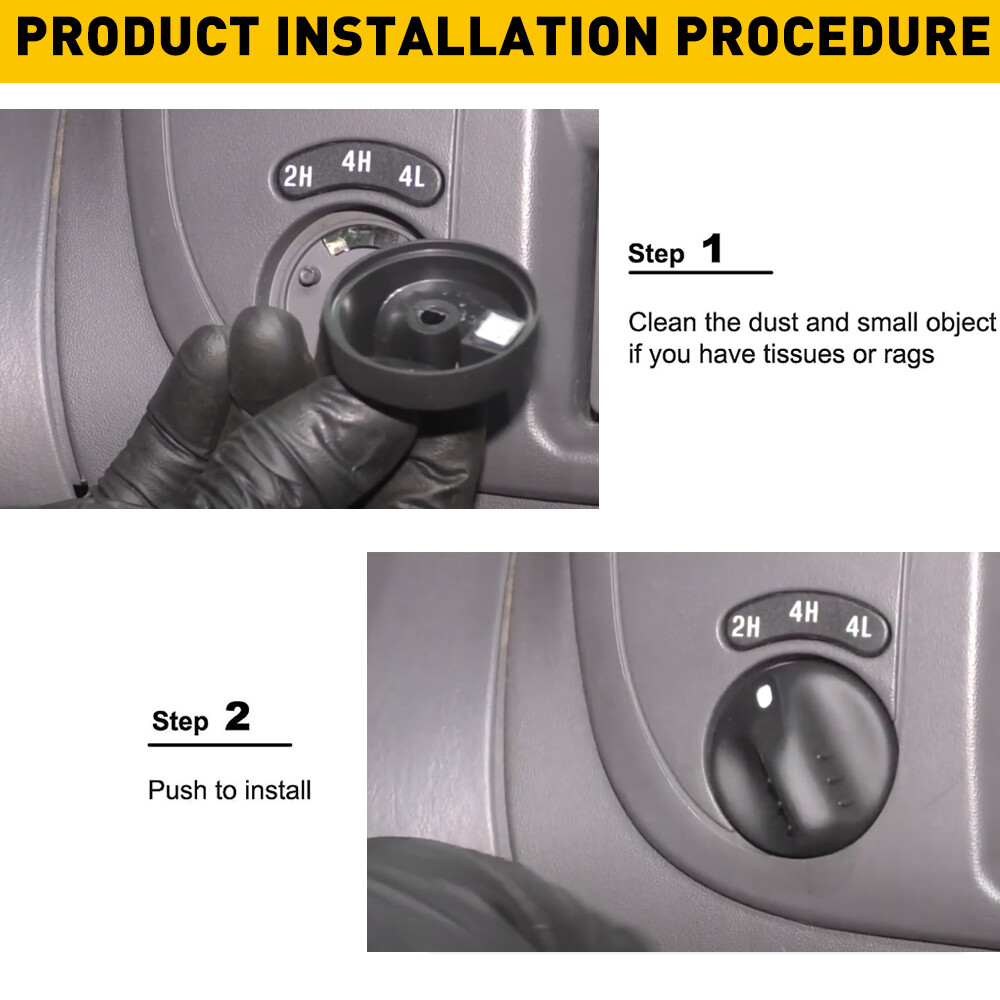 PRODUCT INSTALLATION PROCEDURE

2H 4H 4L

Step 1

Clean the dust and small object if you have tissues or rags

2H 4H 4L

Step 2

Push to install