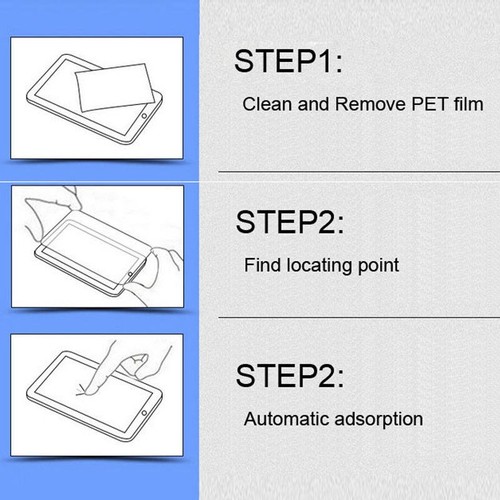 STEP1:

Clean and Remove PET film

STEP2:

Find locating point

STEP2:

Automatic adsorption