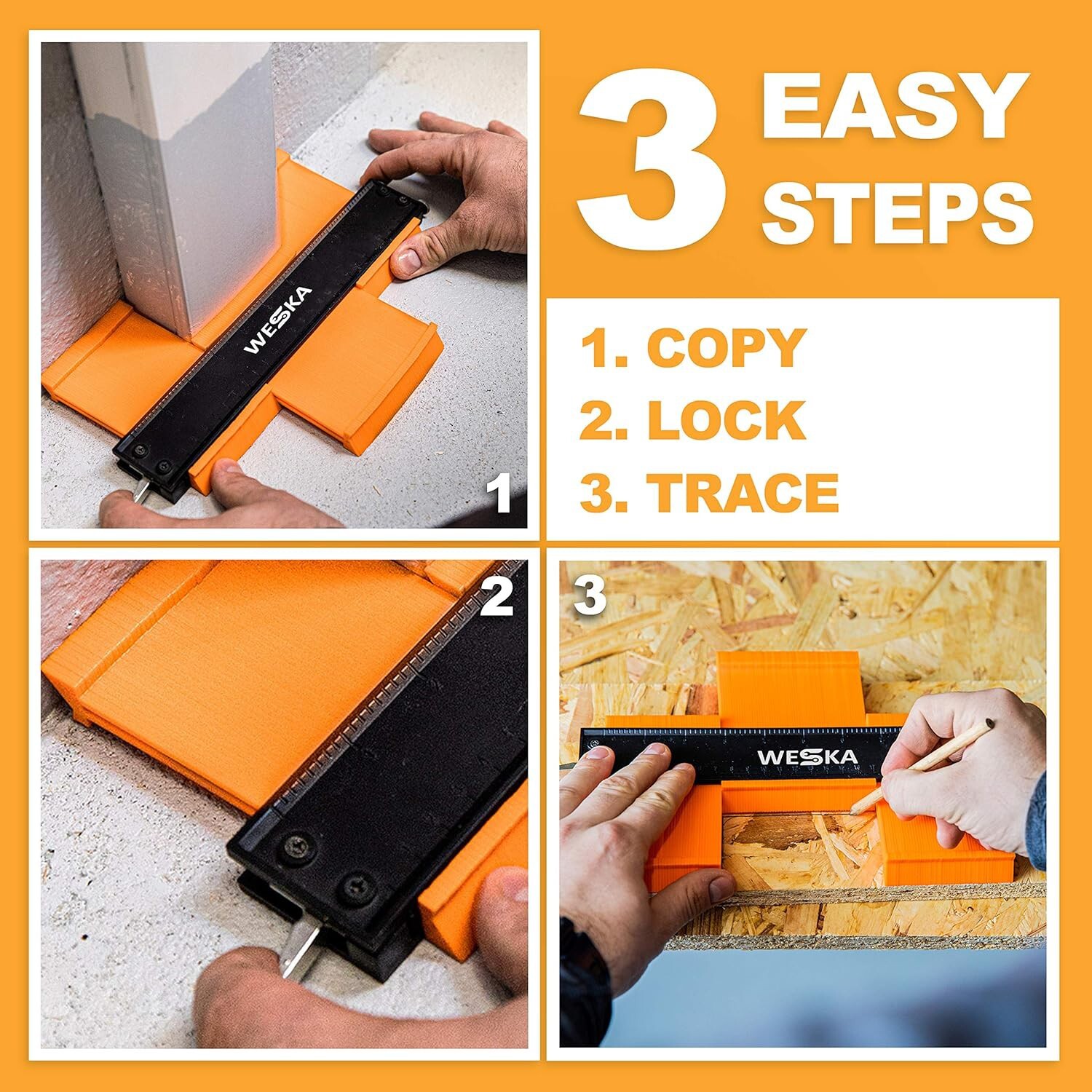 WESKA

1

3 EASY STEPS

1. COPY
2. LOCK
3. TRACE

2

3

WESKA