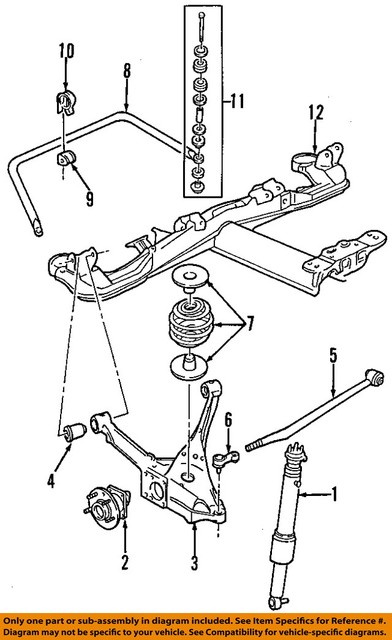 10
8
11
12
9
7
5
6
4
1
2
3

Only one part or sub-assembly in diagram included. See Item Specifics for Reference #. Diagram may not be specific to your vehicle. See Compatibility for vehicle-specific diagrams.