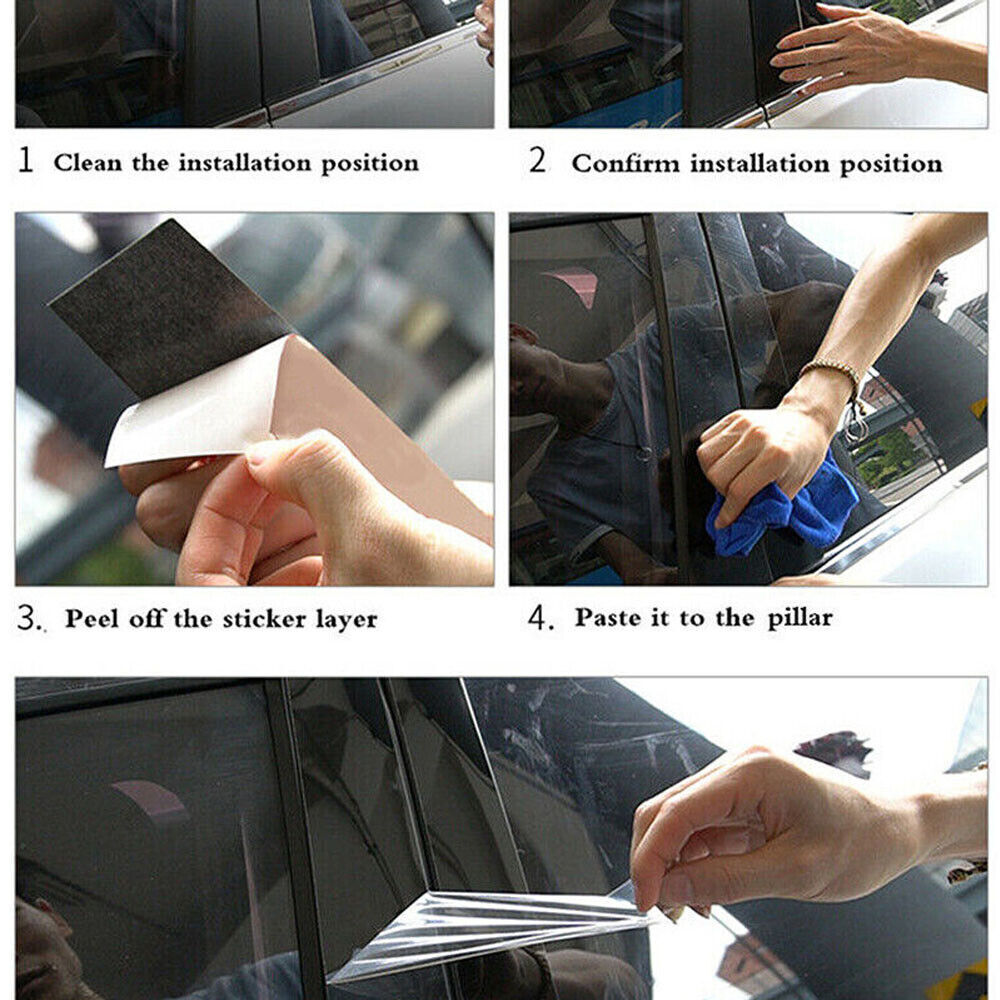 1 Clean the installation position

2 Confirm installation position

3. Peel off the sticker layer

4. Paste it to the pillar