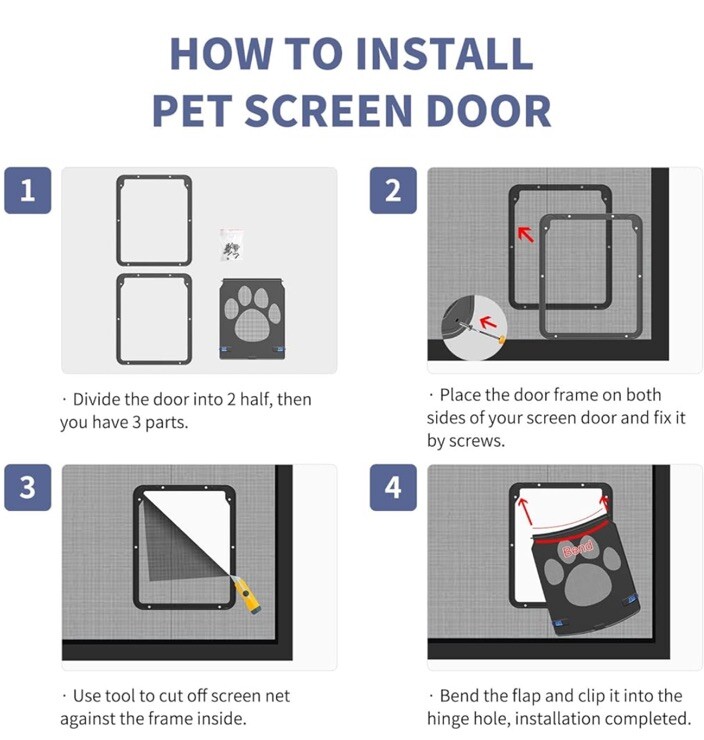 HOW TO INSTALL
PET SCREEN DOOR

1

· Divide the door into 2 half, then you have 3 parts.

2

· Place the door frame on both sides of your screen door and fix it by screws.

3

· Use tool to cut off screen net against the frame inside.

4

Bend

· Bend the flap and clip it into the hinge hole, installation completed.