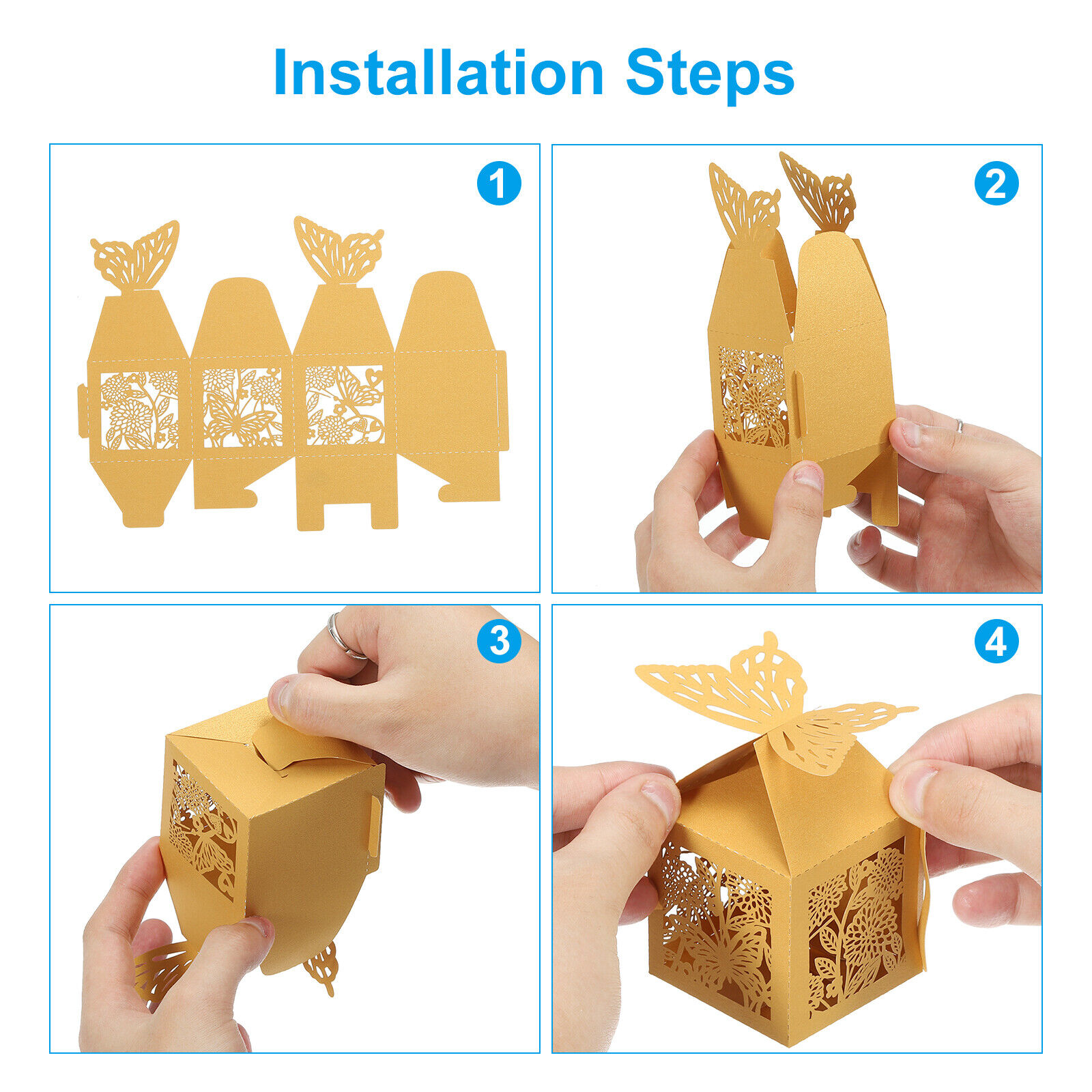 Installation Steps

1

2

3

4