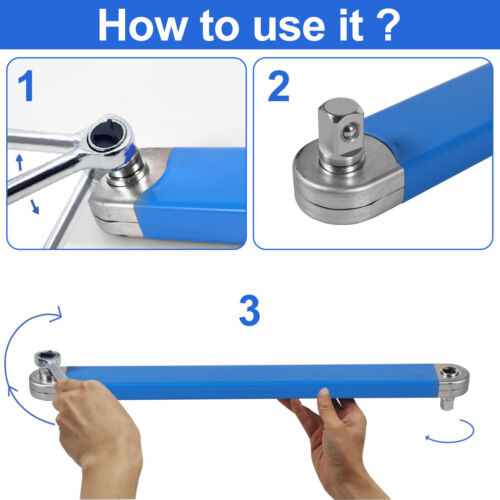 How to use it ?

1

2

3