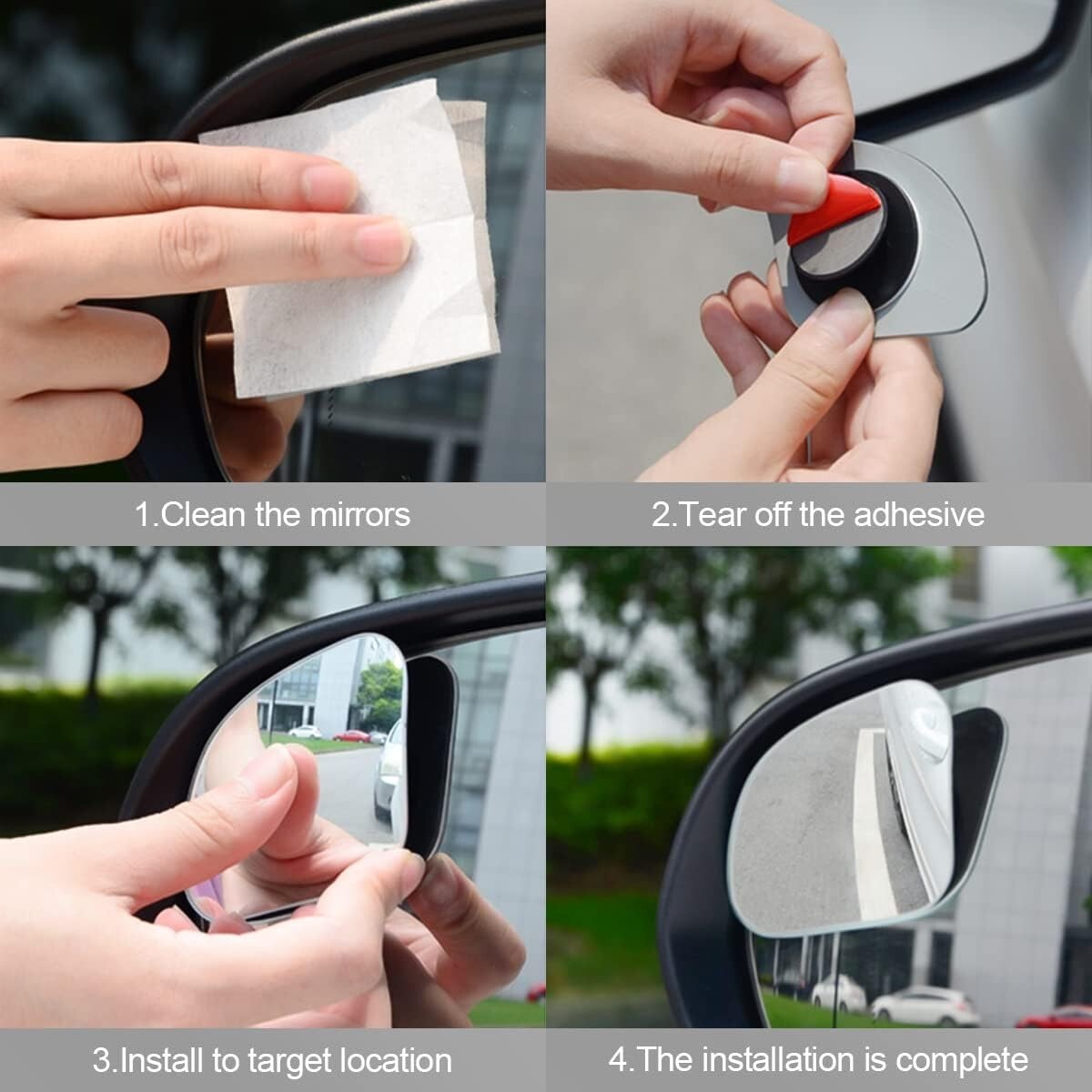 1.Clean the mirrors

2.Tear off the adhesive

3.Install to target location

4.The installation is complete