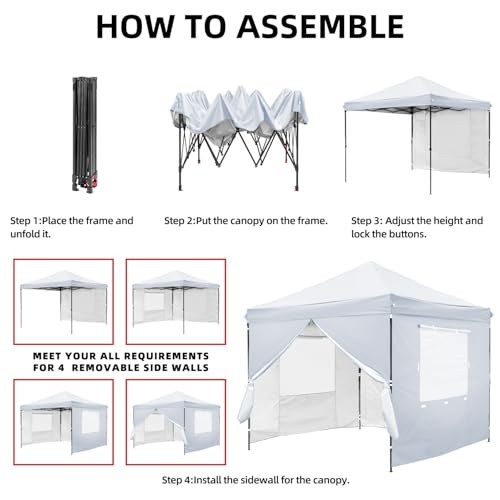 HOW TO ASSEMBLE

Step 1:Place the frame and unfold it.

Step 2:Put the canopy on the frame.

Step 3: Adjust the height and lock the buttons.

MEET YOUR ALL REQUIREMENTS FOR 4 REMOVABLE SIDE WALLS

Step 4:Install the sidewall for the canopy.