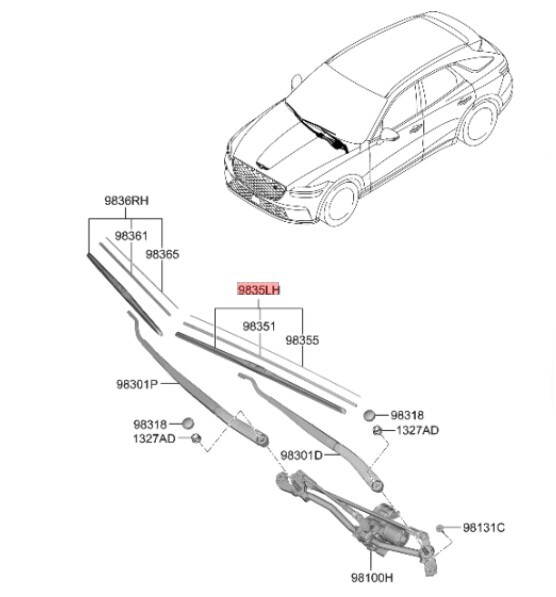 9836RH
98361
98365
9835LH
98351
98355
98301P
98318
1327AD
98318
1327AD
98301D
98131C
98100H