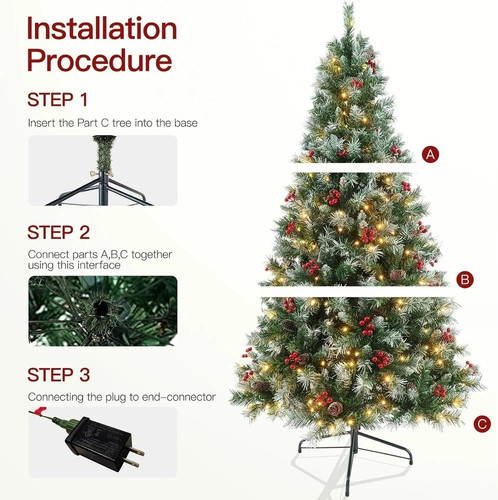 Installation Procedure

STEP 1

Insert the Part C tree into the base

STEP 2

Connect parts A,B,C together using this interface

STEP 3

Connecting the plug to end-connector

A

B

C