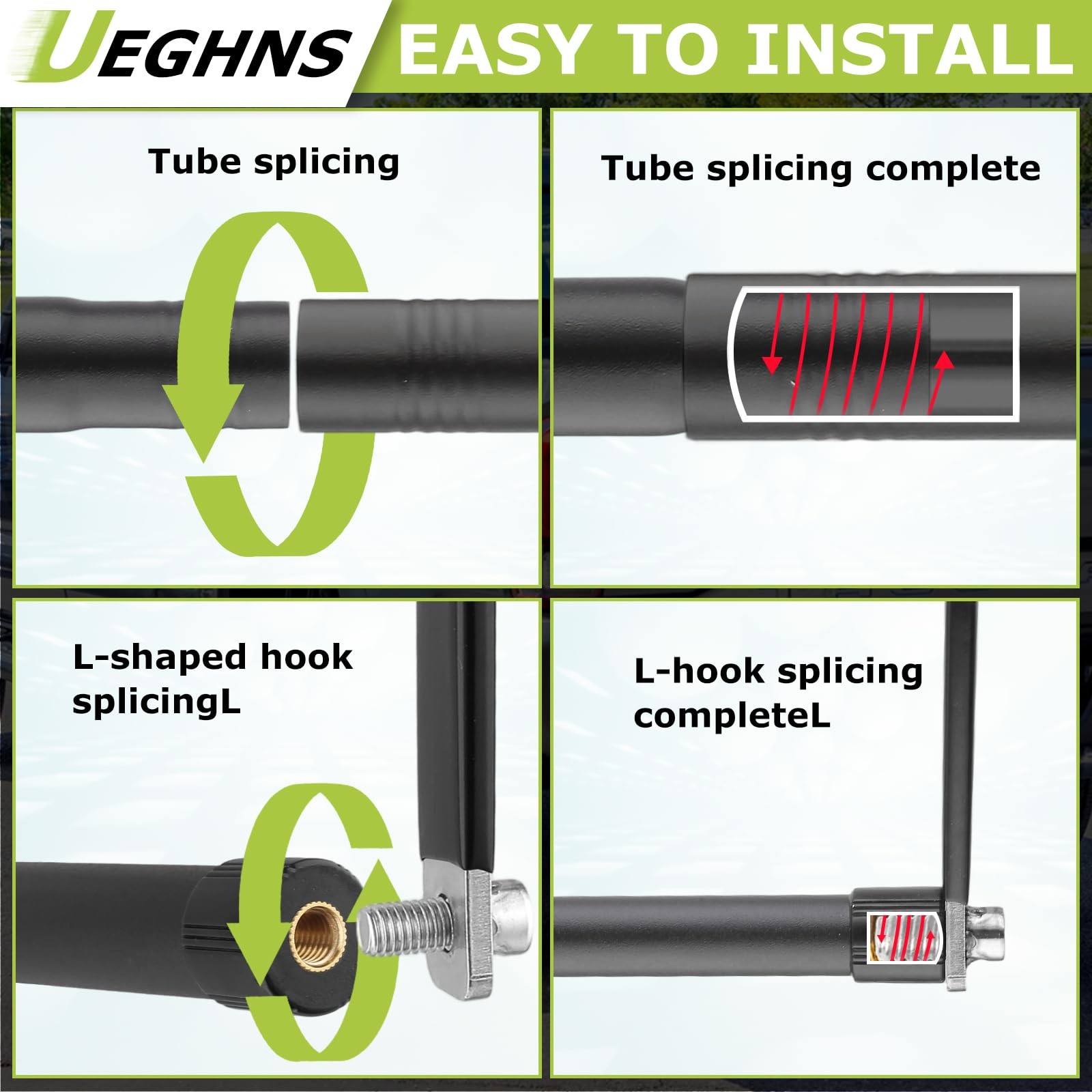 UEGHNS EASY TO INSTALL

Tube splicing

Tube splicing complete

L-shaped hook splicingL

L-hook splicing completeL