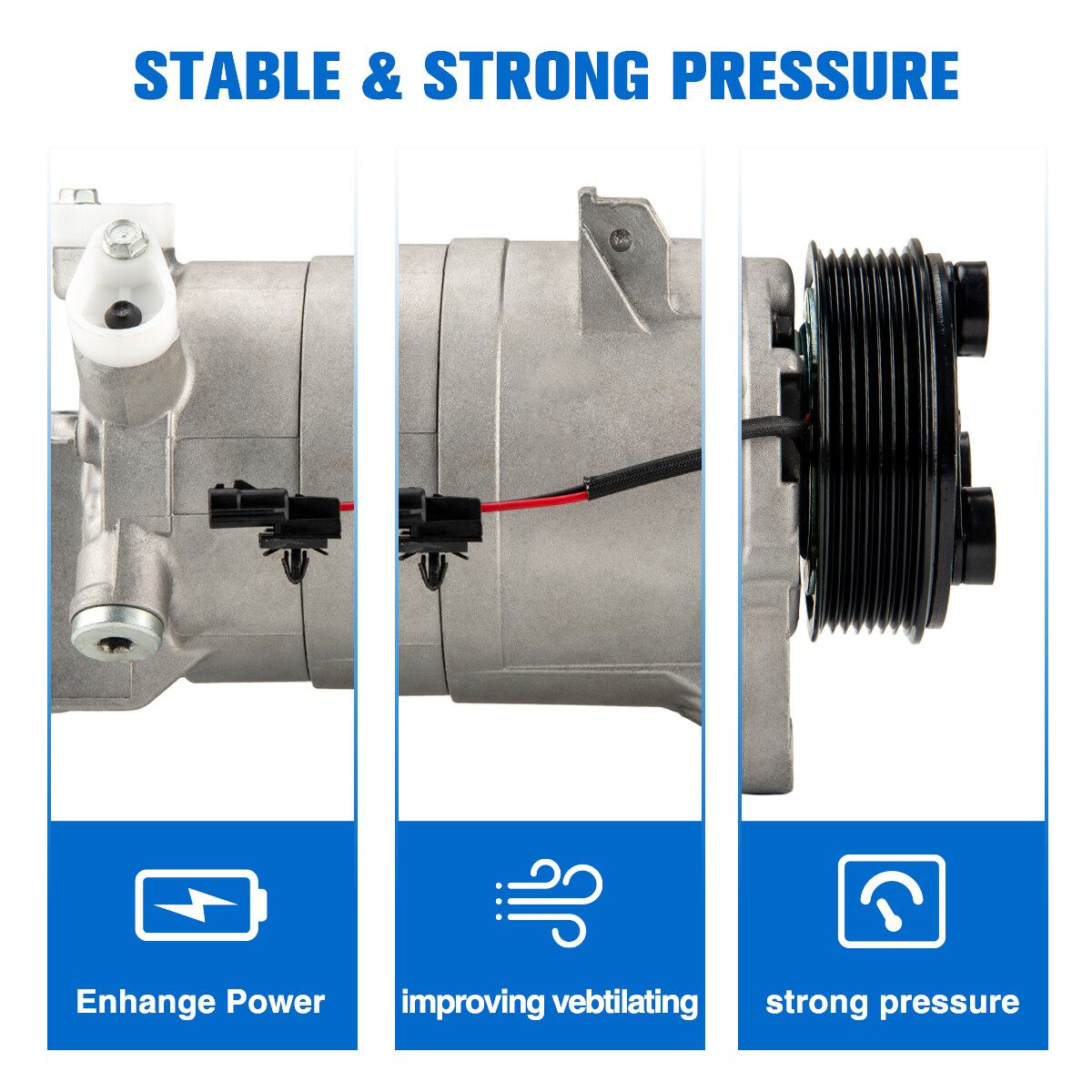 STABLE & STRONG PRESSURE

Enhange Power

improving vebtilating

strong pressure