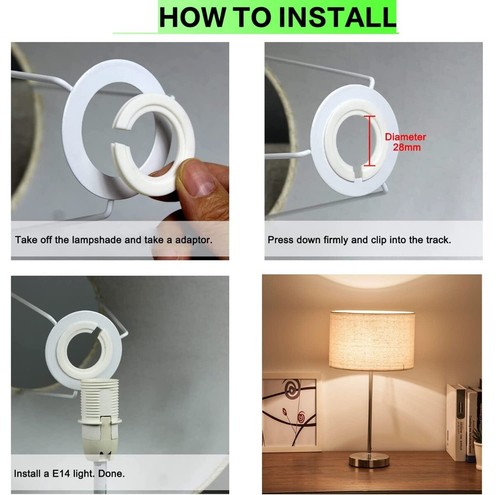 HOW TO INSTALL

Take off the lampshade and take a adaptor.

Diameter
28mm

Press down firmly and clip into the track.

Install a E14 light. Done.