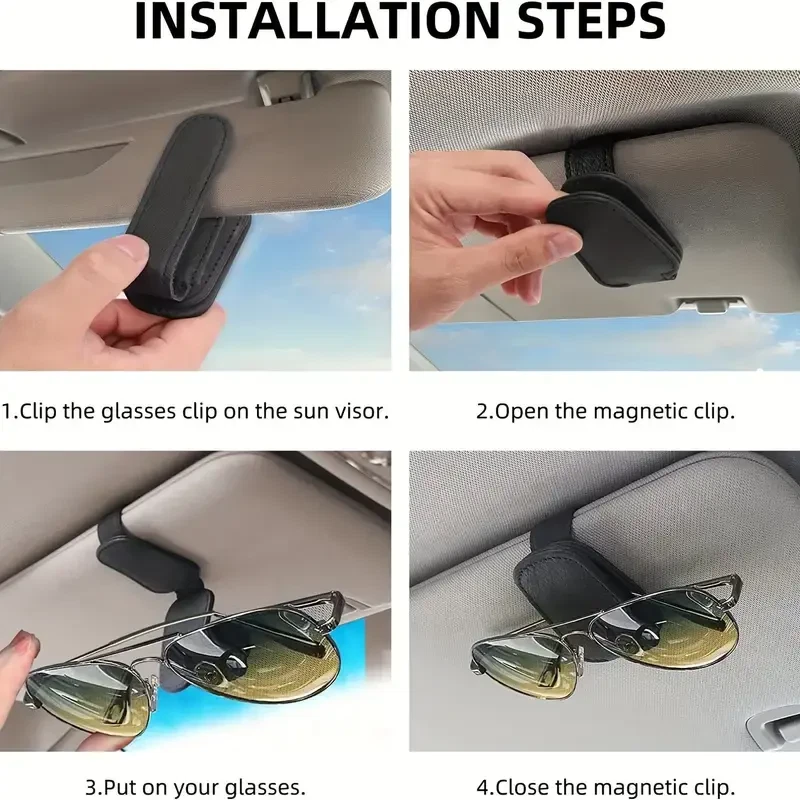 INSTALLATION STEPS

1.Clip the glasses clip on the sun visor.

2.Open the magnetic clip.

3.Put on your glasses.

4.Close the magnetic clip.