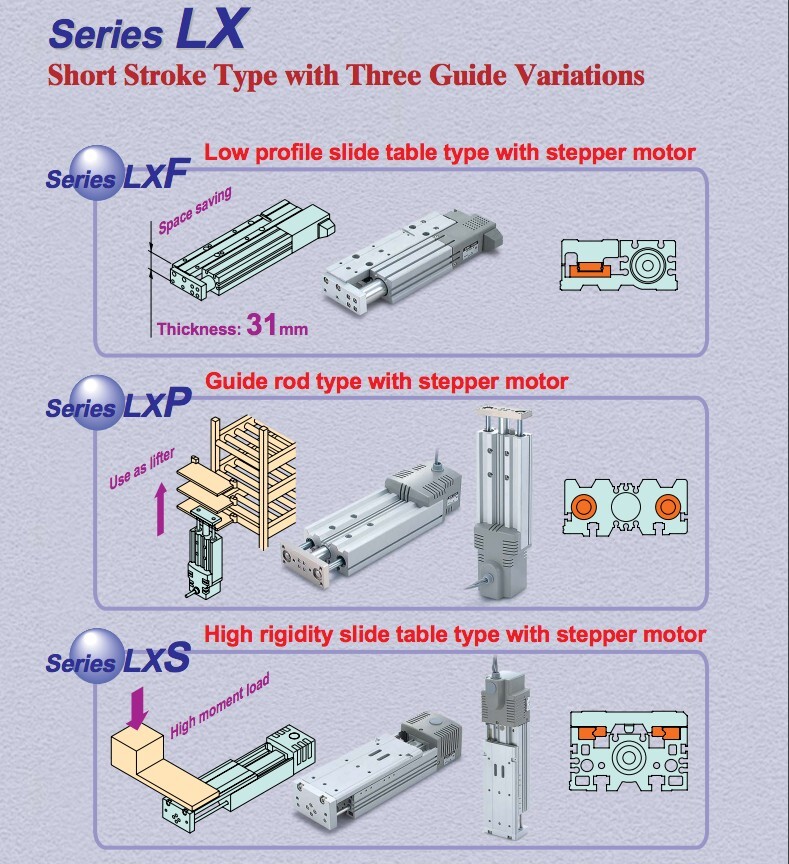 Series LX
Short Stroke Type with Three Guide Variations

Series LXF
Low profile slide table type with stepper motor

Space saving

Thickness: 31mm

Series LXP
Guide rod type with stepper motor

Use as lifter

Series LXS
High rigidity slide table type with stepper motor

High moment load