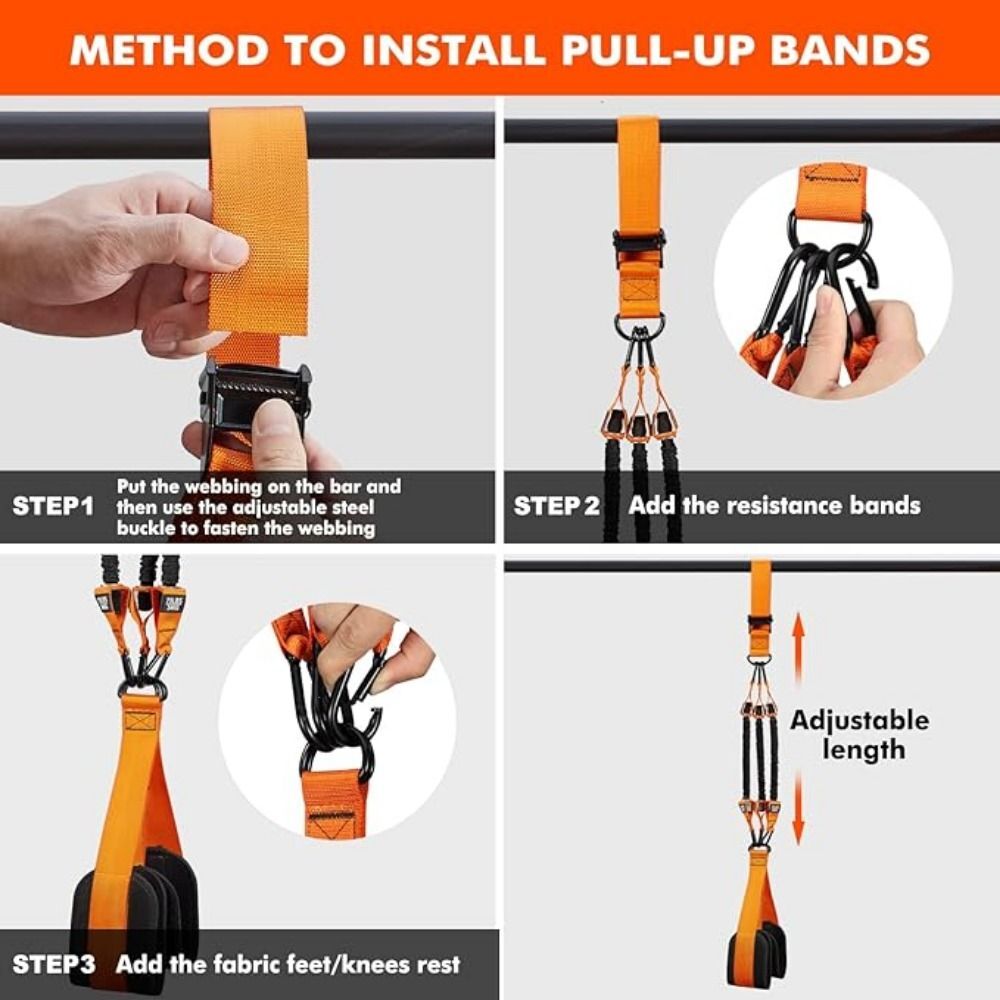 METHOD TO INSTALL PULL-UP BANDS

STEP1 Put the webbing on the bar and then use the adjustable steel buckle to fasten the webbing

STEP 2 Add the resistance bands

STEP3 Add the fabric feet/knees rest

Adjustable length