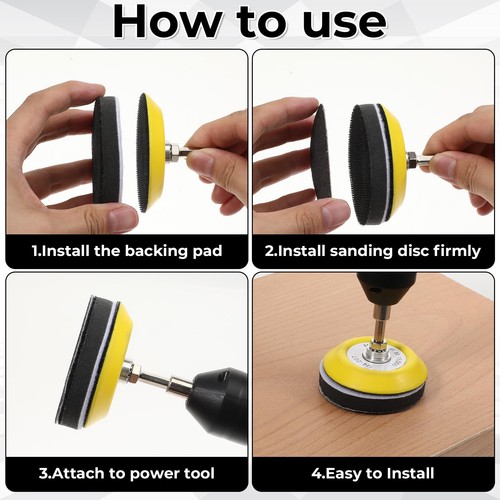 How to use

1.Install the backing pad

2.Install sanding disc firmly

3.Attach to power tool

4.Easy to Install